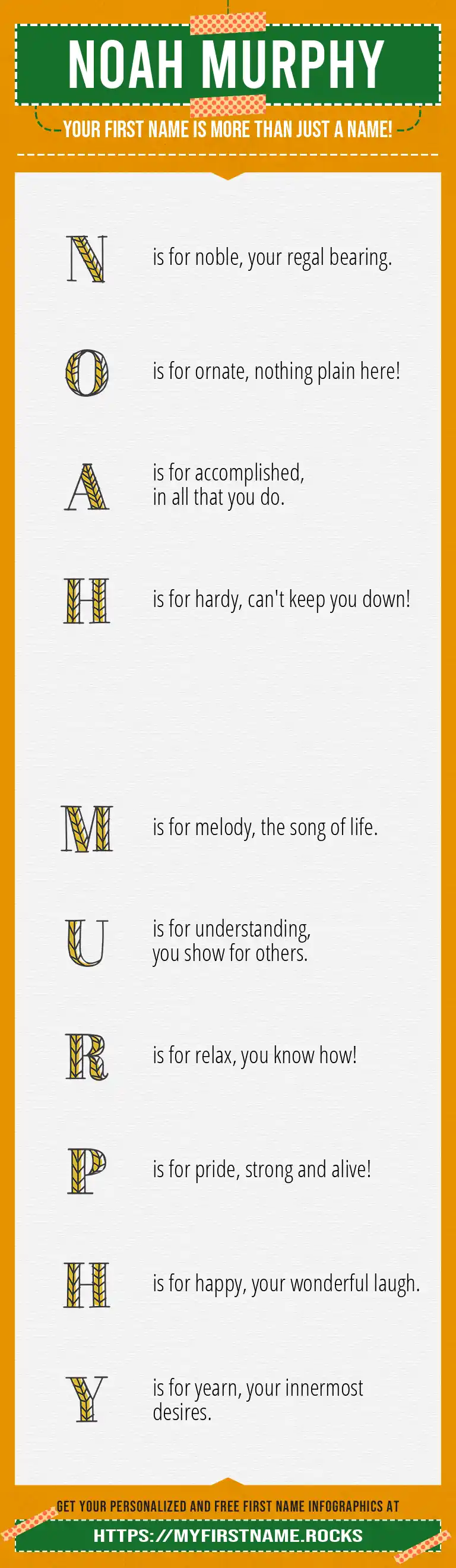 NOAH MURPHY

YOUR FIRST NAME IS MORE THAN JUST A NAME!

N is for noble, your regal bearing.

O is for ornate, nothing plain here!

A is for accomplished, in all that you do.

H is for hardy, can't keep you down!

M is for melody, the song of life.

U is for understanding, you show for others.

R is for relax, you know how!

P is for pride, strong and alive!

H is for happy, your wonderful laugh.

Y is for yearn, your innermost desires.

GET YOUR PERSONALIZED AND FREE FIRST NAME INFOGRAPHICS AT

HTTPS://MYFIRSTNAME.ROCKS