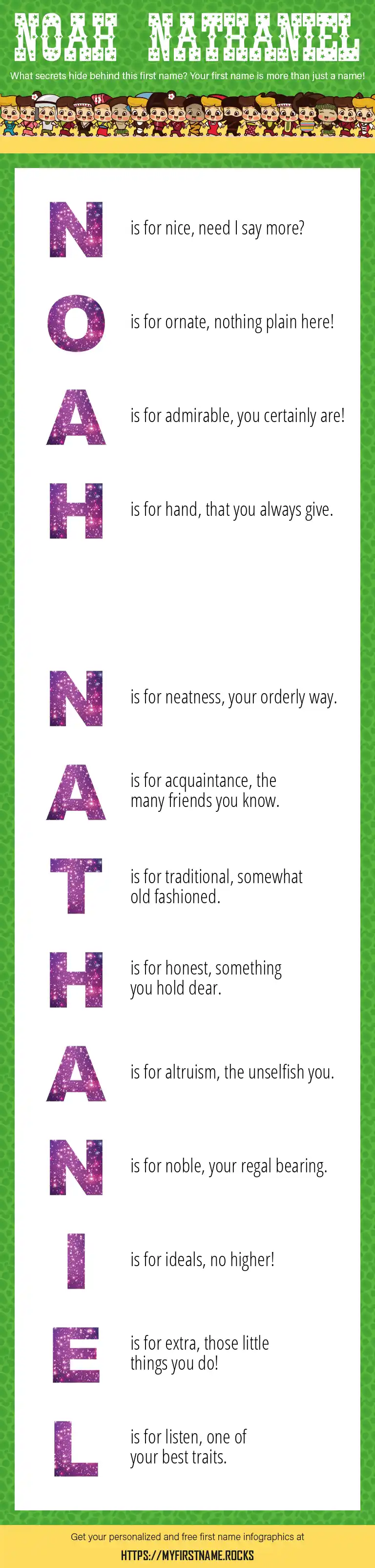 NOAH NATHANIEL

What secrets hide behind this first name? Your first name is more than just a name!

N is for nice, need I say more?

O is for ornate, nothing plain here!

A is for admirable, you certainly are!

H is for hand, that you always give.

N is for neatness, your orderly way.

A is for acquaintance, the many friends you know.

T is for traditional, somewhat old fashioned.

H is for honest, something you hold dear.

A is for altruism, the unselfish you.

N is for noble, your regal bearing.

I is for ideals, no higher!

E is for extra, those little things you do!

L is for listen, one of your best traits.

Get your personalized and free first name infographics at

HTTPS://MYFIRSTNAME.ROCKS