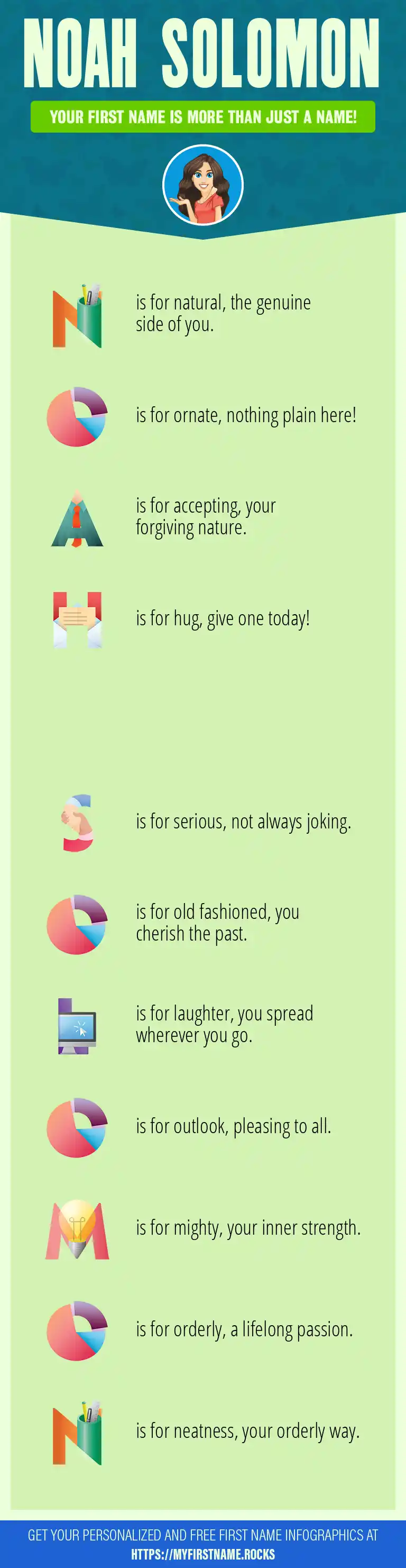 NOAH SOLOMON

YOUR FIRST NAME IS MORE THAN JUST A NAME!

N is for natural, the genuine side of you.

O is for ornate, nothing plain here!

A is for accepting, your forgiving nature.

H is for hug, give one today!

S is for serious, not always joking.

O is for old fashioned, you cherish the past.

L is for laughter, you spread wherever you go.

O is for outlook, pleasing to all.

M is for mighty, your inner strength.

O is for orderly, a lifelong passion.

N is for neatness, your orderly way.

GET YOUR PERSONALIZED AND FREE FIRST NAME INFOGRAPHICS AT HTTPS://MYFIRSTNAME.ROCKS