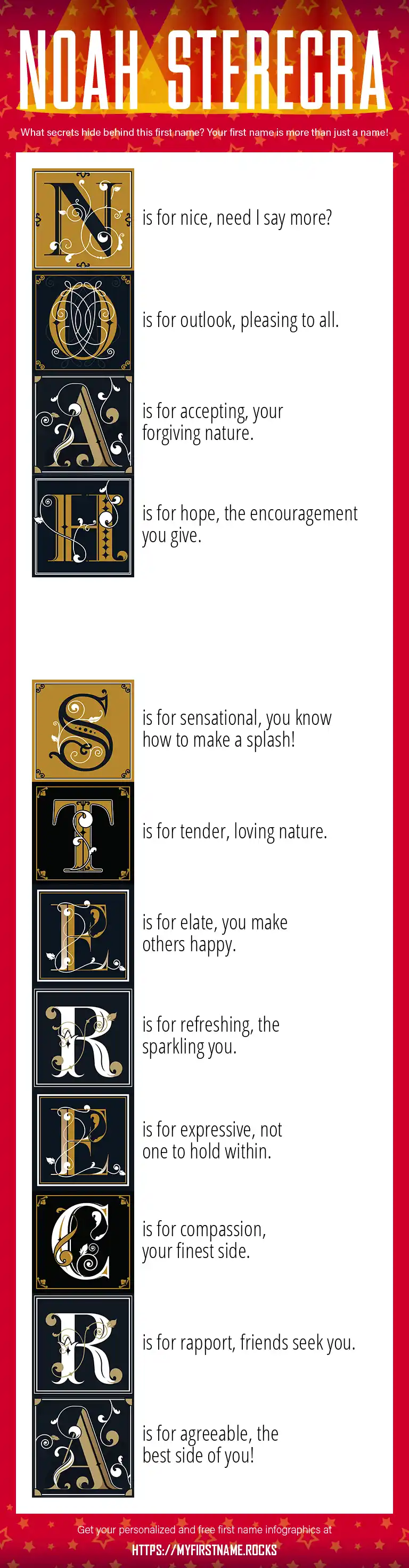 NOAH STERECRA

What secrets hide behind this first name? Your first name is more than just a name!

N is for nice, need I say more?

O is for outlook, pleasing to all.

A is for accepting, your forgiving nature.

H is for hope, the encouragement you give.

S is for sensational, you know how to make a splash!

T is for tender, loving nature.

E is for elate, you make others happy.

R is for refreshing, the sparkling you.

E is for expressive, not one to hold within.

C is for compassion, your finest side.

R is for rapport, friends seek you.

A is for agreeable, the best side of you!

Get your personalized and free first name infographics at

HTTPS://MYFIRSTNAME.ROCKS