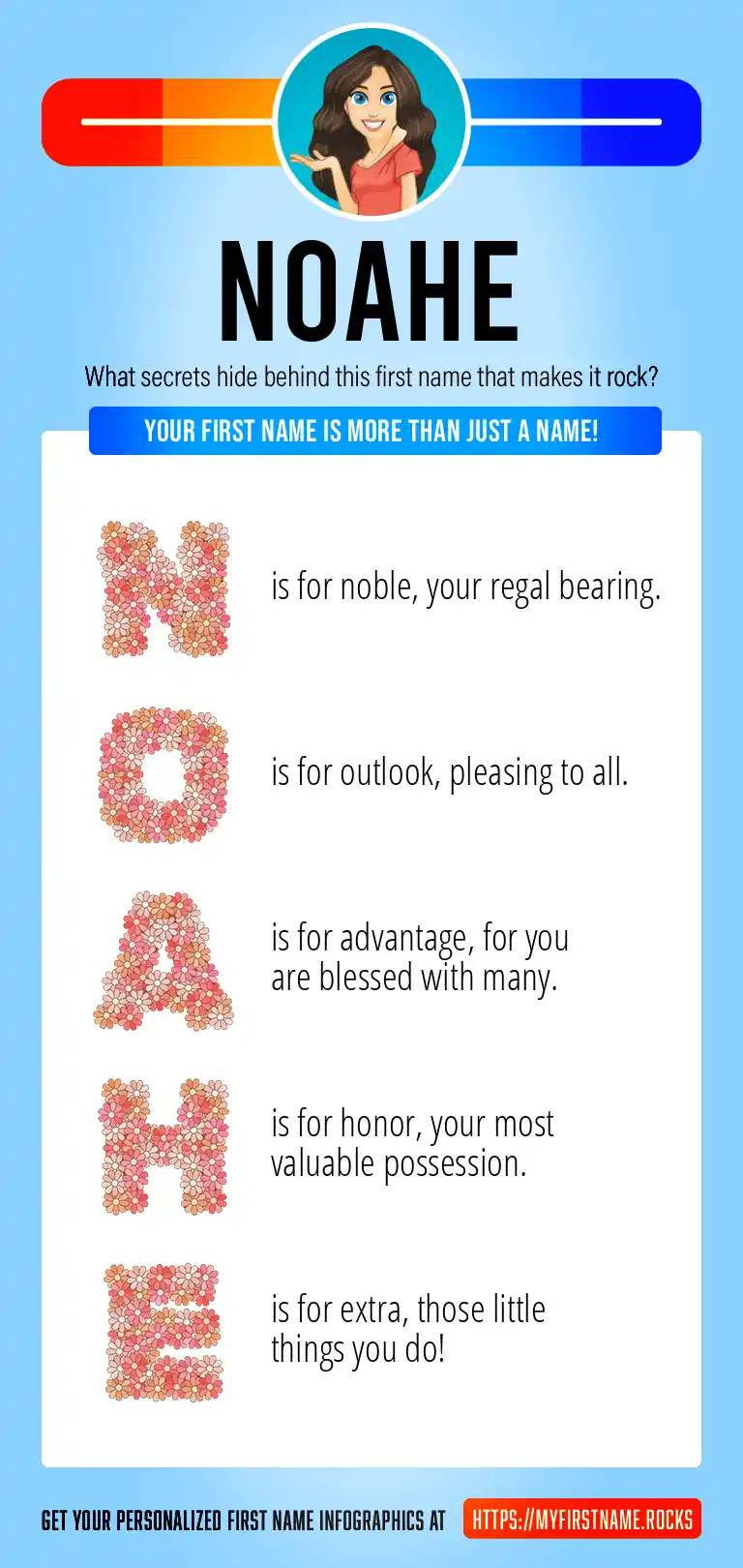 NOAHE

What secrets hide behind this first name that makes it rock?

YOUR FIRST NAME IS MORE THAN JUST A NAME!

N is for noble, your regal bearing.

O is for outlook, pleasing to all.

A is for advantage, for you are blessed with many.

H is for honor, your most valuable possession.

E is for extra, those little things you do!

GET YOUR PERSONALIZED FIRST NAME INFOGRAPHICS AT HTTPS://MYFIRSTNAME.ROCKS