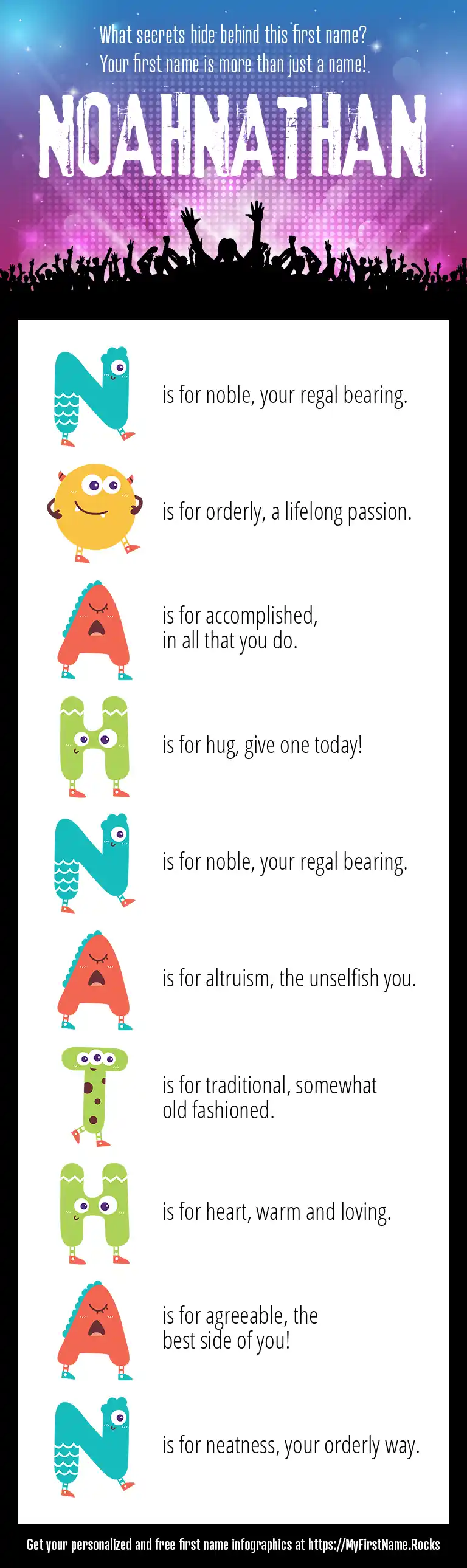 What secrets hide behind this first name?
Your first name is more than just a name!

NOAHNATHAN

N is for noble, your regal bearing.

O is for orderly, a lifelong passion.

A is for accomplished, in all that you do.

H is for hug, give one today!

N is for noble, your regal bearing.

A is for altruism, the unselfish you.

T is for traditional, somewhat old fashioned.

H is for heart, warm and loving.

A is for agreeable, the best side of you!

N is for neatness, your orderly way.

Get your personalized and free first name infographics at https://MyFirstName.Rocks