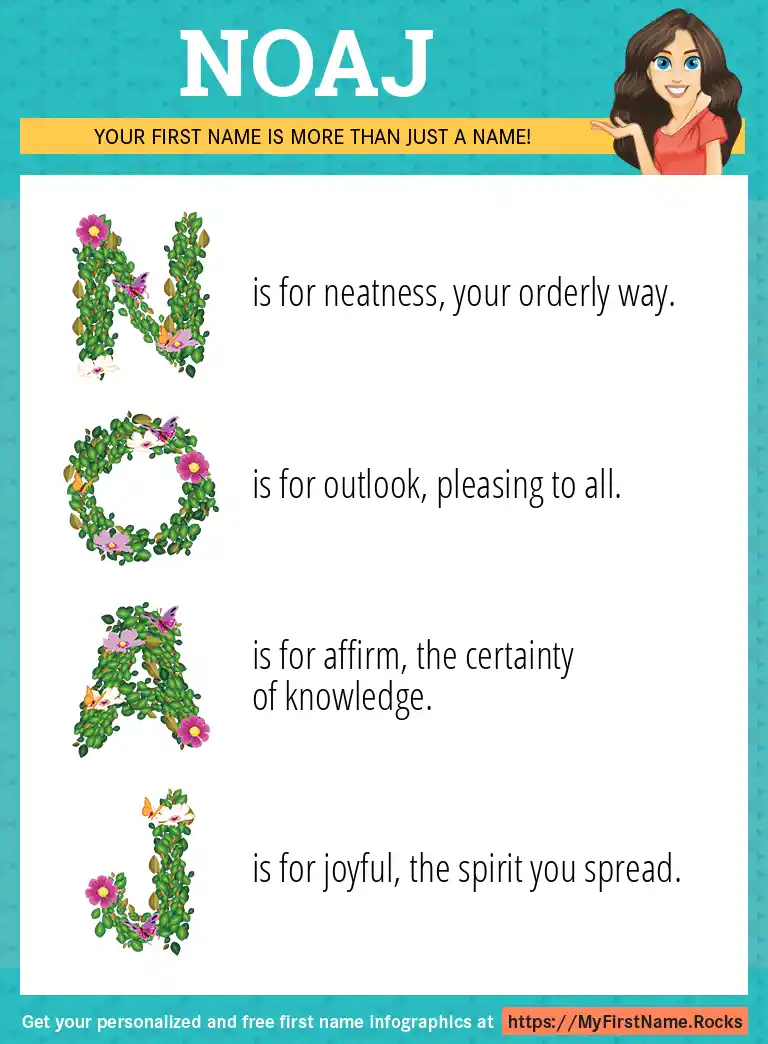 NOAJ

YOUR FIRST NAME IS MORE THAN JUST A NAME!

N is for neatness, your orderly way.

O is for outlook, pleasing to all.

A is for affirm, the certainty of knowledge.

J is for joyful, the spirit you spread.

Get your personalized and free first name infographics at https://MyFirstName.Rocks