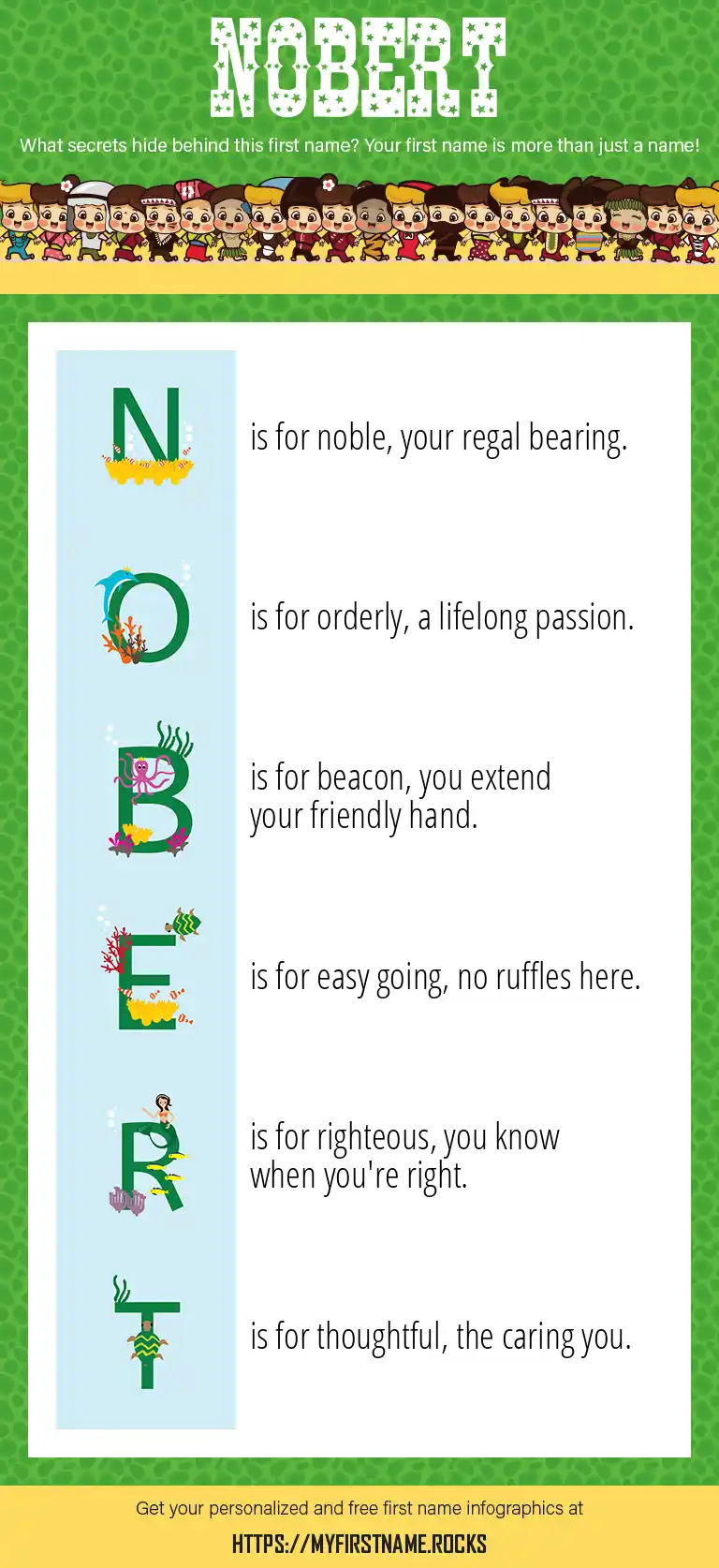 NOBERT

What secrets hide behind this first name? Your first name is more than just a name!

N is for noble, your regal bearing.

O is for orderly, a lifelong passion.

B is for beacon, you extend your friendly hand.

E is for easy going, no ruffles here.

R is for righteous, you know when you're right.

T is for thoughtful, the caring you.

Get your personalized and free first name infographics at

HTTPS://MYFIRSTNAME.ROCKS