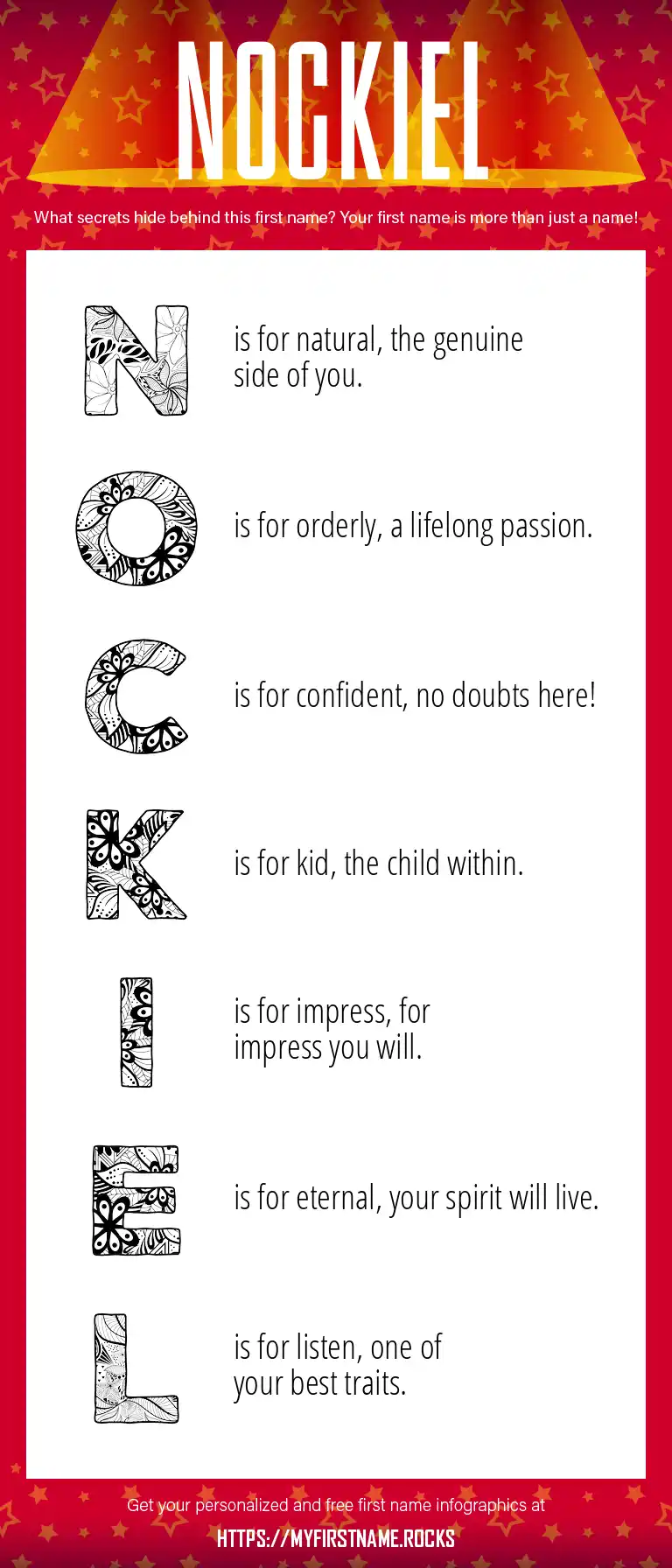 NOCKIEL

What secrets hide behind this first name? Your first name is more than just a name!

N is for natural, the genuine side of you.

O is for orderly, a lifelong passion.

C is for confident, no doubts here!

K is for kid, the child within.

I is for impress, for impress you will.

E is for eternal, your spirit will live.

L is for listen, one of your best traits.

Get your personalized and free first name infographics at

HTTPS://MYFIRSTNAME.ROCKS