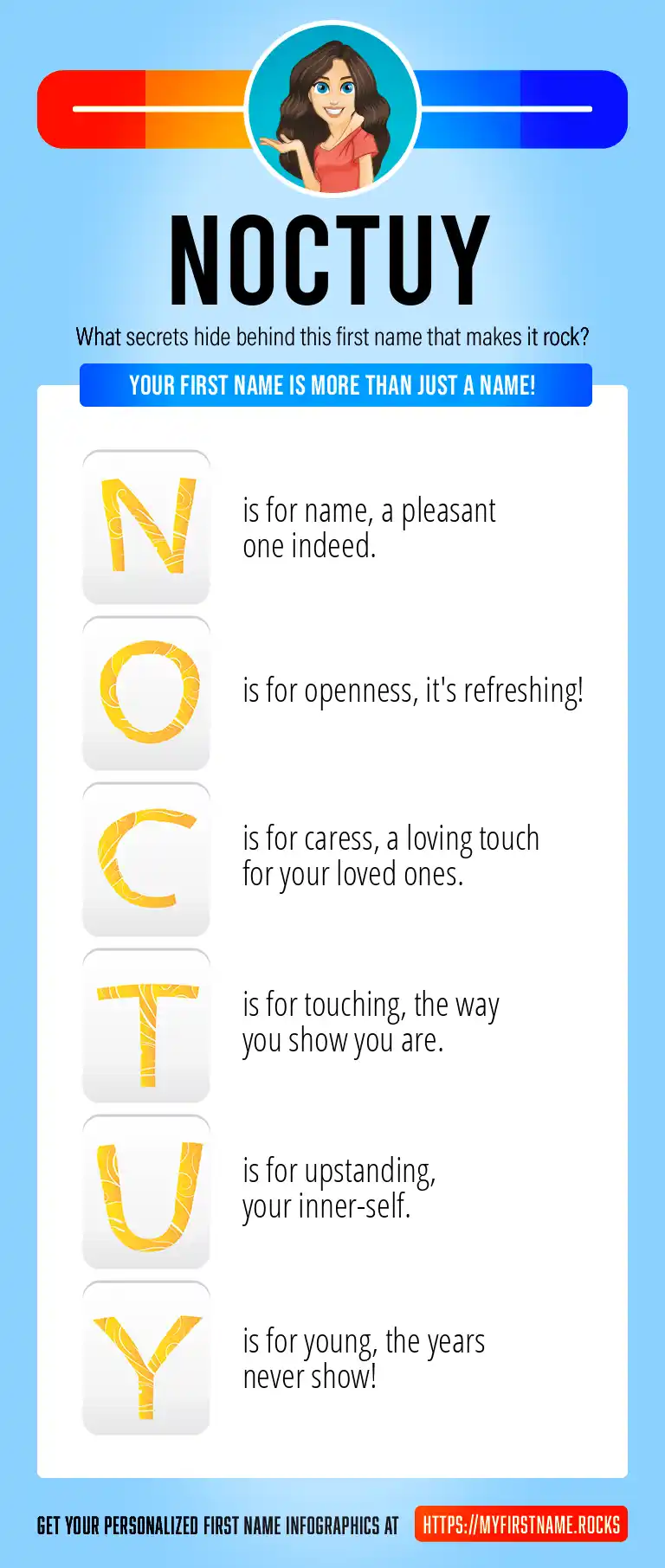 NOCTUY

What secrets hide behind this first name that makes it rock?

YOUR FIRST NAME IS MORE THAN JUST A NAME!

N is for name, a pleasant one indeed.

O is for openness, it's refreshing!

C is for caress, a loving touch for your loved ones.

T is for touching, the way you show you are.

U is for upstanding, your inner-self.

Y is for young, the years never show!

GET YOUR PERSONALIZED FIRST NAME INFOGRAPHICS AT HTTPS://MYFIRSTNAME.ROCKS