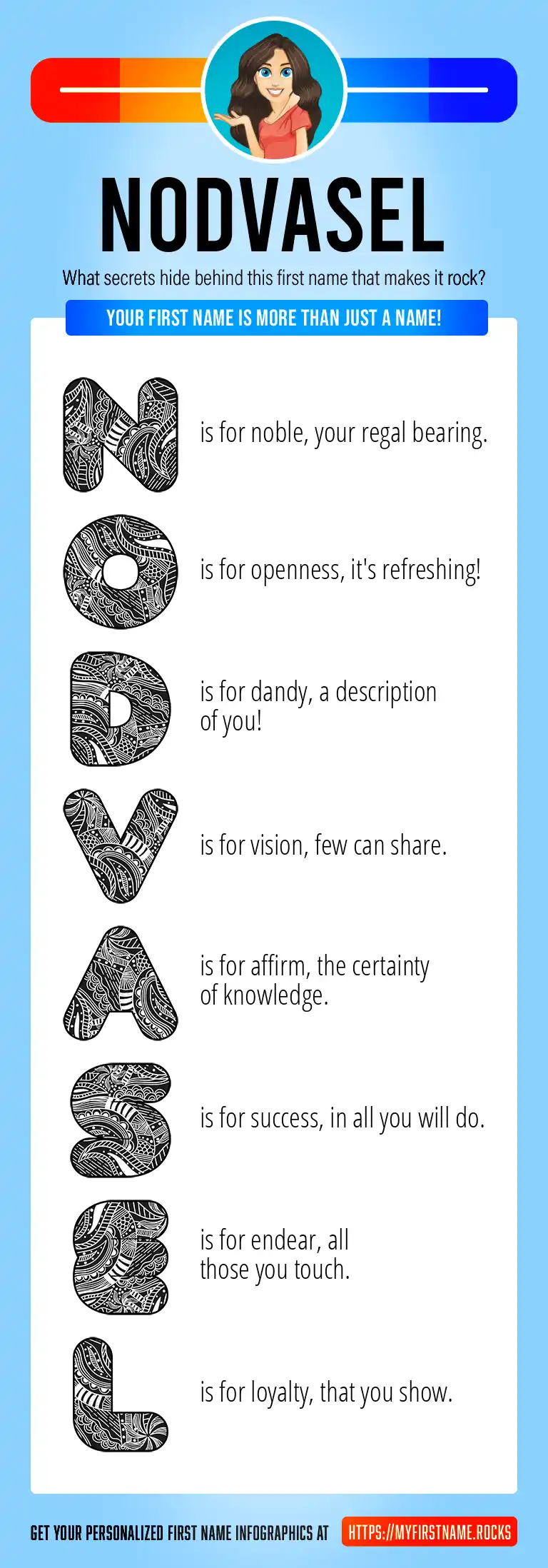 NODVASEL

What secrets hide behind this first name that makes it rock?

YOUR FIRST NAME IS MORE THAN JUST A NAME!

N is for noble, your regal bearing.

O is for openness, it's refreshing!

D is for dandy, a description of you!

V is for vision, few can share.

A is for affirm, the certainty of knowledge.

S is for success, in all you will do.

E is for endear, all those you touch.

L is for loyalty, that you show.

GET YOUR PERSONALIZED FIRST NAME INFOGRAPHICS AT HTTPS://MYFIRSTNAME.ROCKS