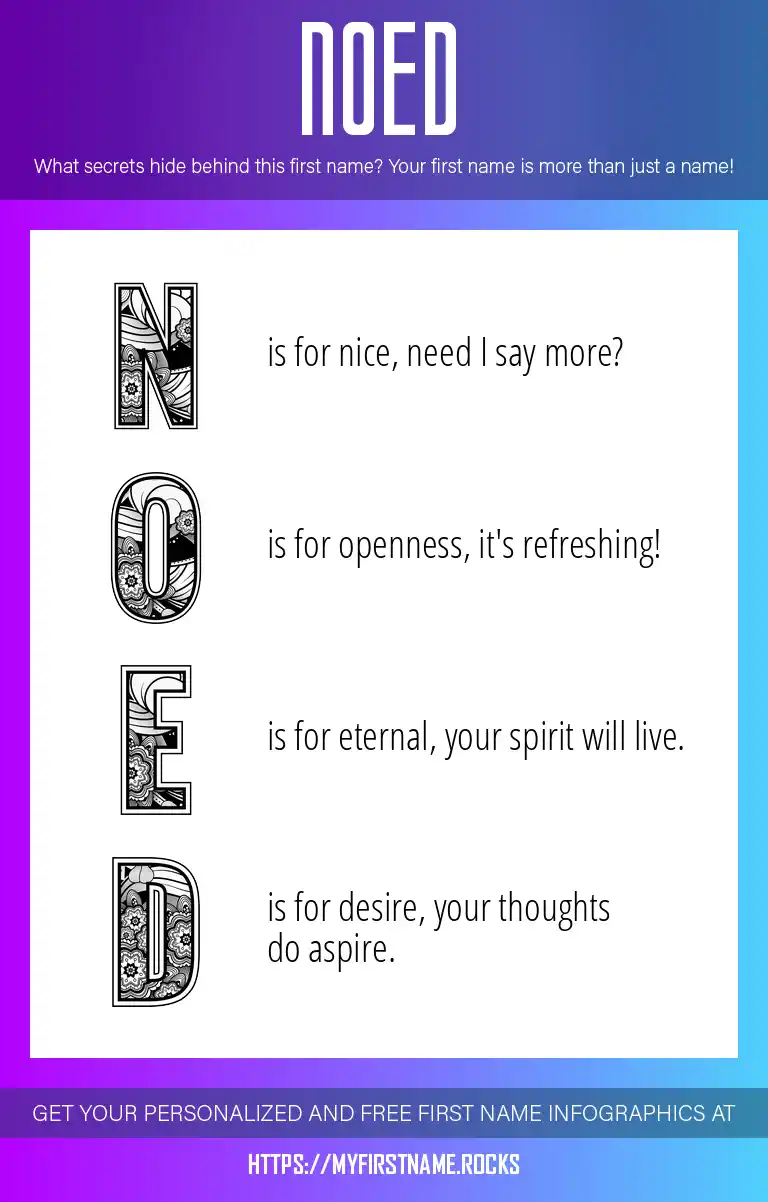 NOED

What secrets hide behind this first name? Your first name is more than just a name!

N is for nice, need I say more?

O is for openness, it's refreshing!

E is for eternal, your spirit will live.

D is for desire, your thoughts do aspire.

GET YOUR PERSONALIZED AND FREE FIRST NAME INFOGRAPHICS AT

HTTPS://MYFIRSTNAME.ROCKS