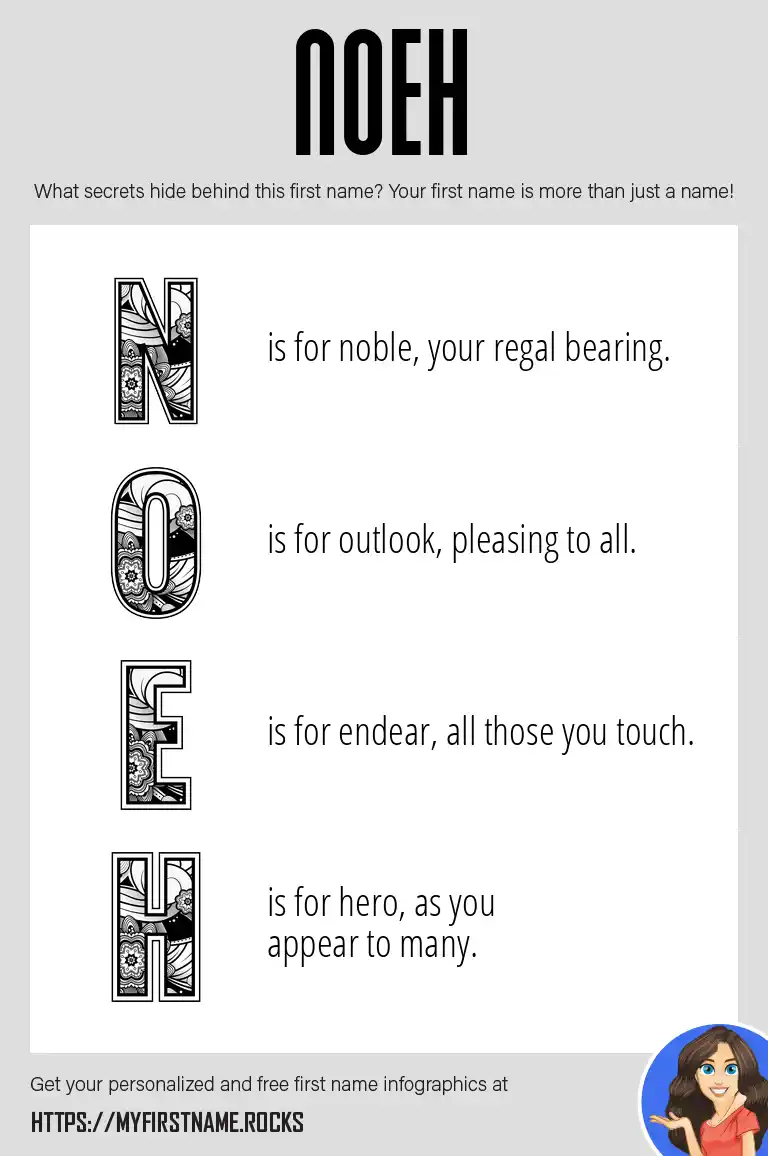 NOEH

What secrets hide behind this first name? Your first name is more than just a name!

N is for noble, your regal bearing.

O is for outlook, pleasing to all.

E is for endear, all those you touch.

H is for hero, as you appear to many.

Get your personalized and free first name infographics at

HTTPS://MYFIRSTNAME.ROCKS