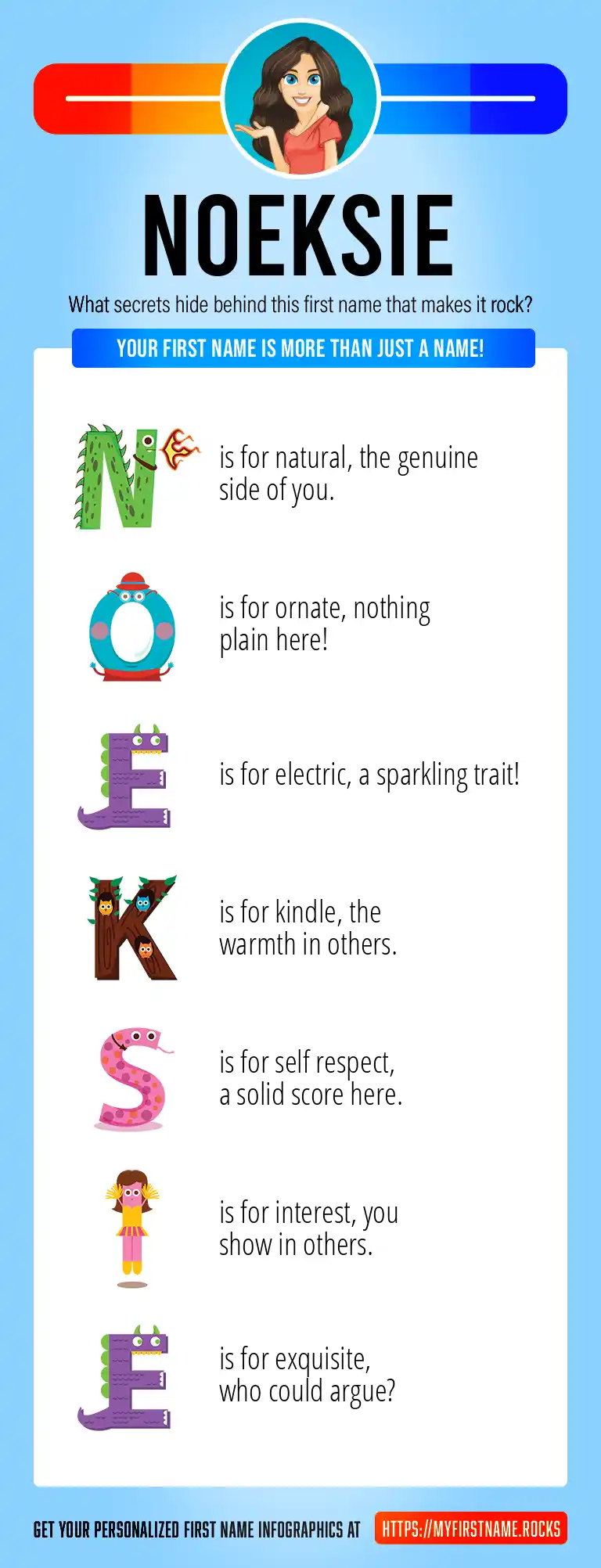 NOEKSIE

What secrets hide behind this first name that makes it rock?

YOUR FIRST NAME IS MORE THAN JUST A NAME!

N is for natural, the genuine side of you.

O is for ornate, nothing plain here!

E is for electric, a sparkling trait!

K is for kindle, the warmth in others.

S is for self respect, a solid score here.

I is for interest, you show in others.

E is for exquisite, who could argue?

GET YOUR PERSONALIZED FIRST NAME INFOGRAPHICS AT HTTPS://MYFIRSTNAME.ROCKS