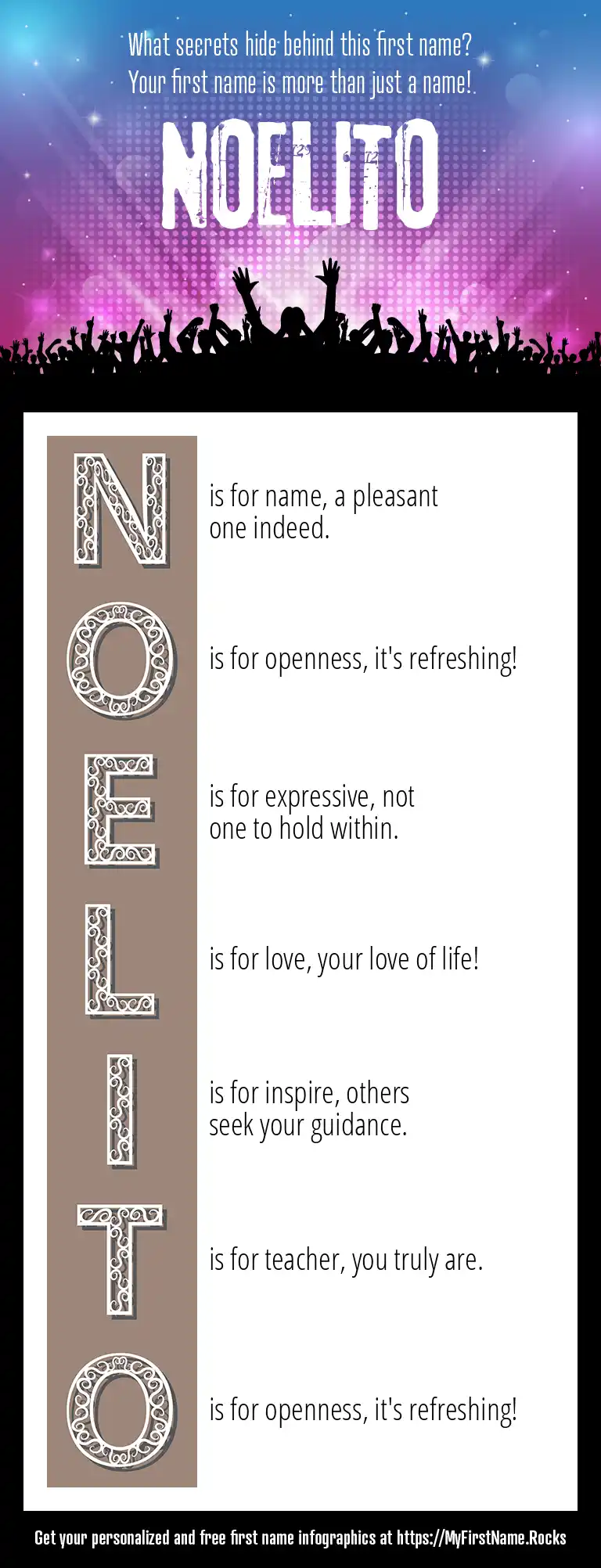 What secrets hide behind this first name?
Your first name is more than just a name!

NOELITO

N is for name, a pleasant one indeed.

O is for openness, it's refreshing!

E is for expressive, not one to hold within.

L is for love, your love of life!

I is for inspire, others seek your guidance.

T is for teacher, you truly are.

O is for openness, it's refreshing!

Get your personalized and free first name infographics at https://MyFirstName.Rocks