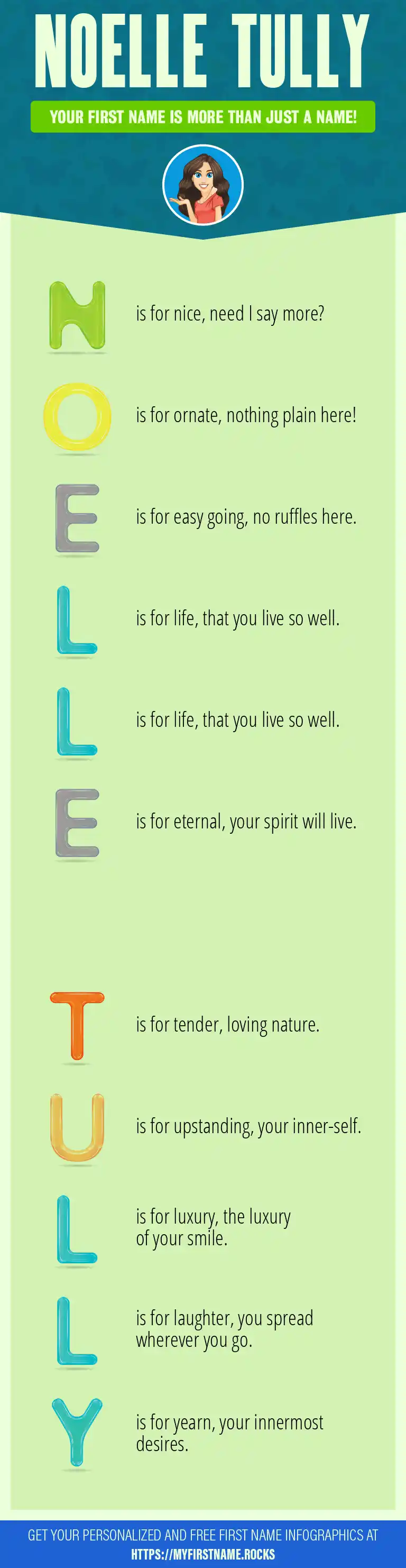 NOELLE TULLY

YOUR FIRST NAME IS MORE THAN JUST A NAME!

N is for nice, need I say more?

O is for ornate, nothing plain here!

E is for easy going, no ruffles here.

L is for life, that you live so well.

L is for life, that you live so well.

E is for eternal, your spirit will live.

T is for tender, loving nature.

U is for upstanding, your inner-self.

L is for luxury, the luxury of your smile.

L is for laughter, you spread wherever you go.

Y is for yearn, your innermost desires.

GET YOUR PERSONALIZED AND FREE FIRST NAME INFOGRAPHICS AT HTTPS://MYFIRSTNAME.ROCKS