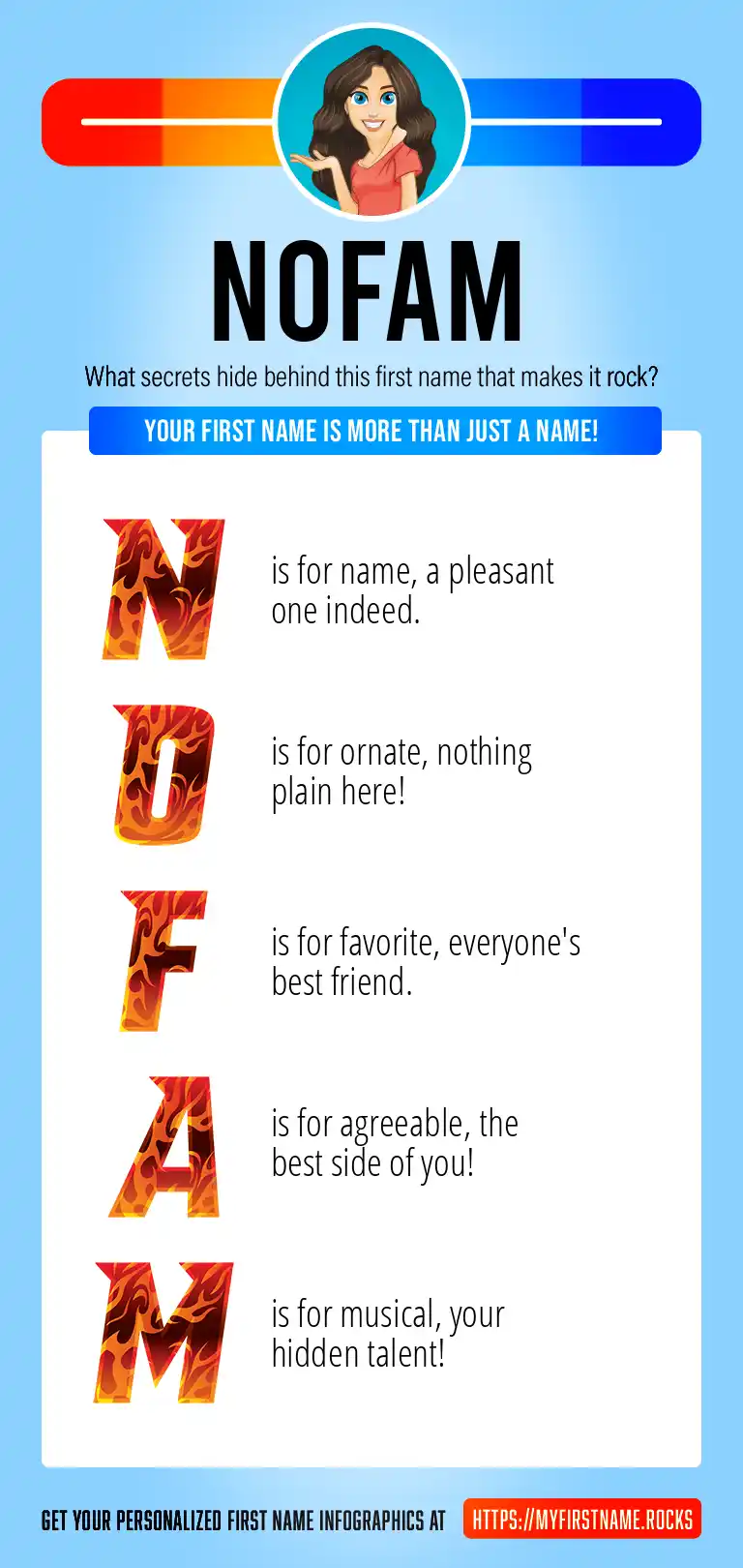 NOFAM

What secrets hide behind this first name that makes it rock?

YOUR FIRST NAME IS MORE THAN JUST A NAME!

N is for name, a pleasant one indeed.

O is for ornate, nothing plain here!

F is for favorite, everyone's best friend.

A is for agreeable, the best side of you!

M is for musical, your hidden talent!

GET YOUR PERSONALIZED FIRST NAME INFOGRAPHICS AT HTTPS://MYFIRSTNAME.ROCKS