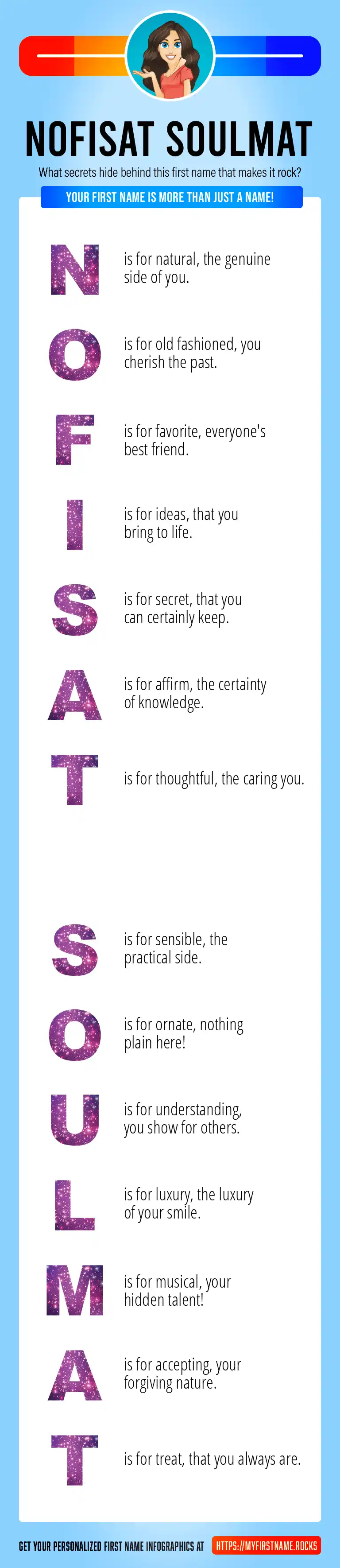 NOFISAT SOULMAT

What secrets hide behind this first name that makes it rock?

YOUR FIRST NAME IS MORE THAN JUST A NAME!

N is for natural, the genuine side of you.

O is for old fashioned, you cherish the past.

F is for favorite, everyone's best friend.

I is for ideas, that you bring to life.

S is for secret, that you can certainly keep.

A is for affirm, the certainty of knowledge.

T is for thoughtful, the caring you.

S is for sensible, the practical side.

O is for ornate, nothing plain here!

U is for understanding, you show for others.

L is for luxury, the luxury of your smile.

M is for musical, your hidden talent!

A is for accepting, your forgiving nature.

T is for treat, that you always are.

GET YOUR PERSONALIZED FIRST NAME INFOGRAPHICS AT HTTPS://MYFIRSTNAME.ROCKS