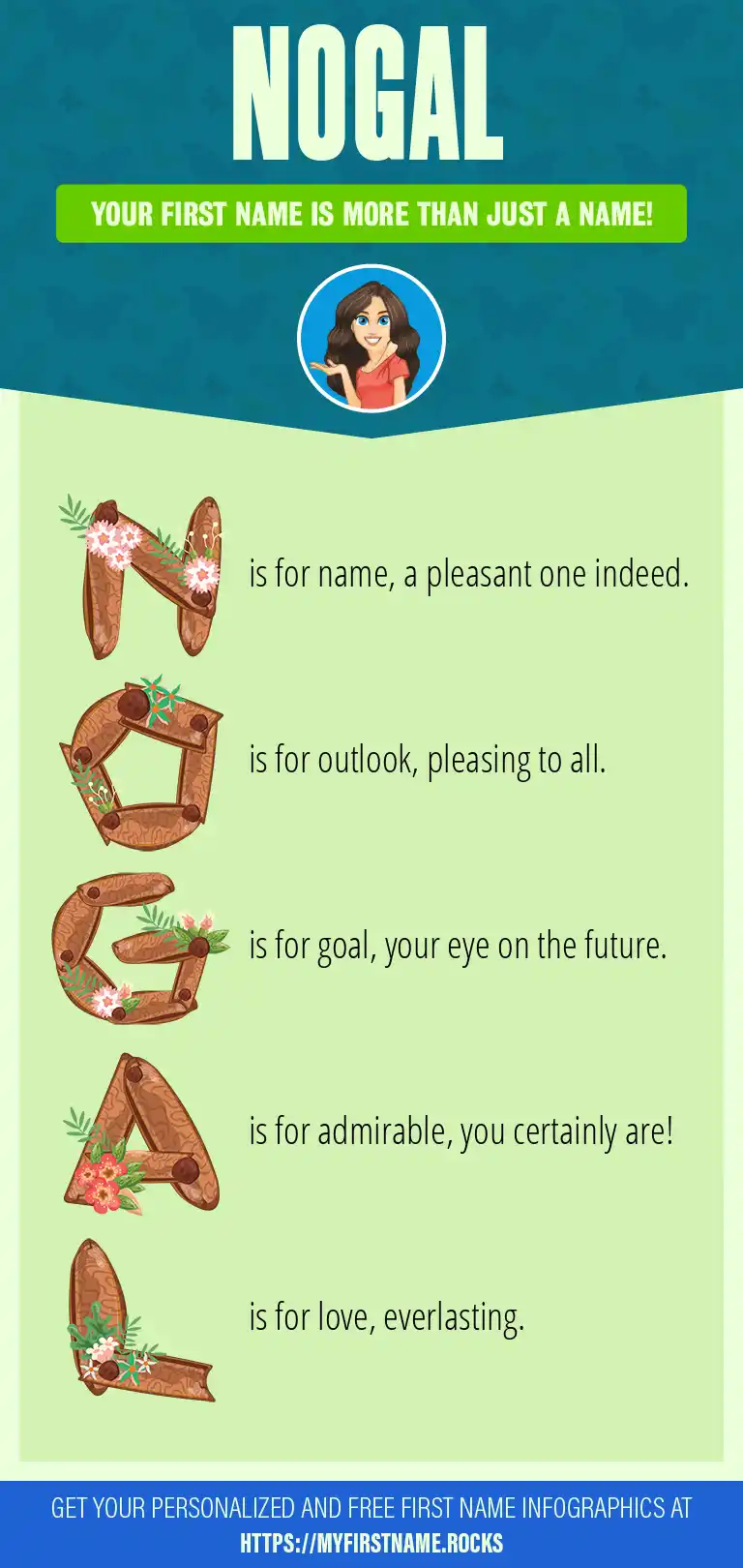 NOGAL

YOUR FIRST NAME IS MORE THAN JUST A NAME!

N is for name, a pleasant one indeed.

O is for outlook, pleasing to all.

G is for goal, your eye on the future.

A is for admirable, you certainly are!

L is for love, everlasting.

GET YOUR PERSONALIZED AND FREE FIRST NAME INFOGRAPHICS AT HTTPS://MYFIRSTNAME.ROCKS