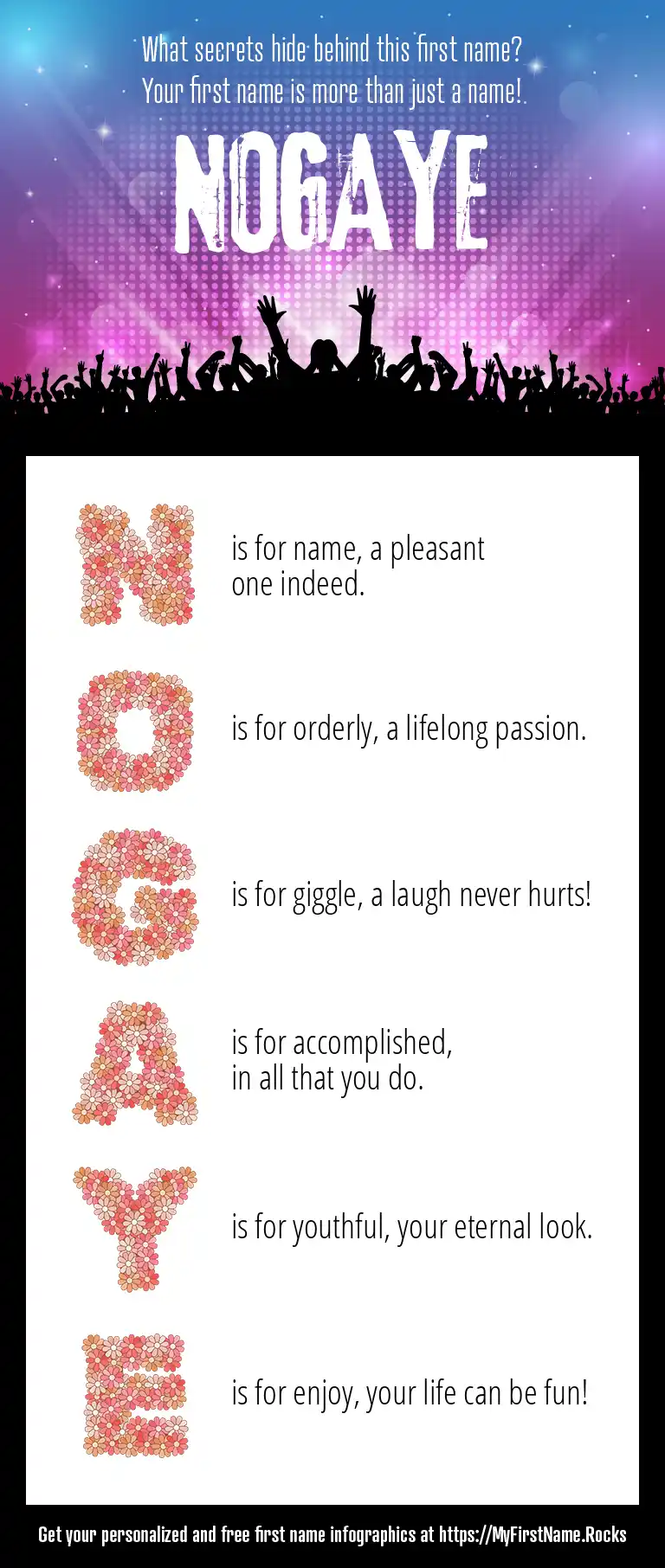 What secrets hide behind this first name?
Your first name is more than just a name!

NOGAYE

N is for name, a pleasant one indeed.

O is for orderly, a lifelong passion.

G is for giggle, a laugh never hurts!

A is for accomplished, in all that you do.

Y is for youthful, your eternal look.

E is for enjoy, your life can be fun!

Get your personalized and free first name infographics at https://MyFirstName.Rocks