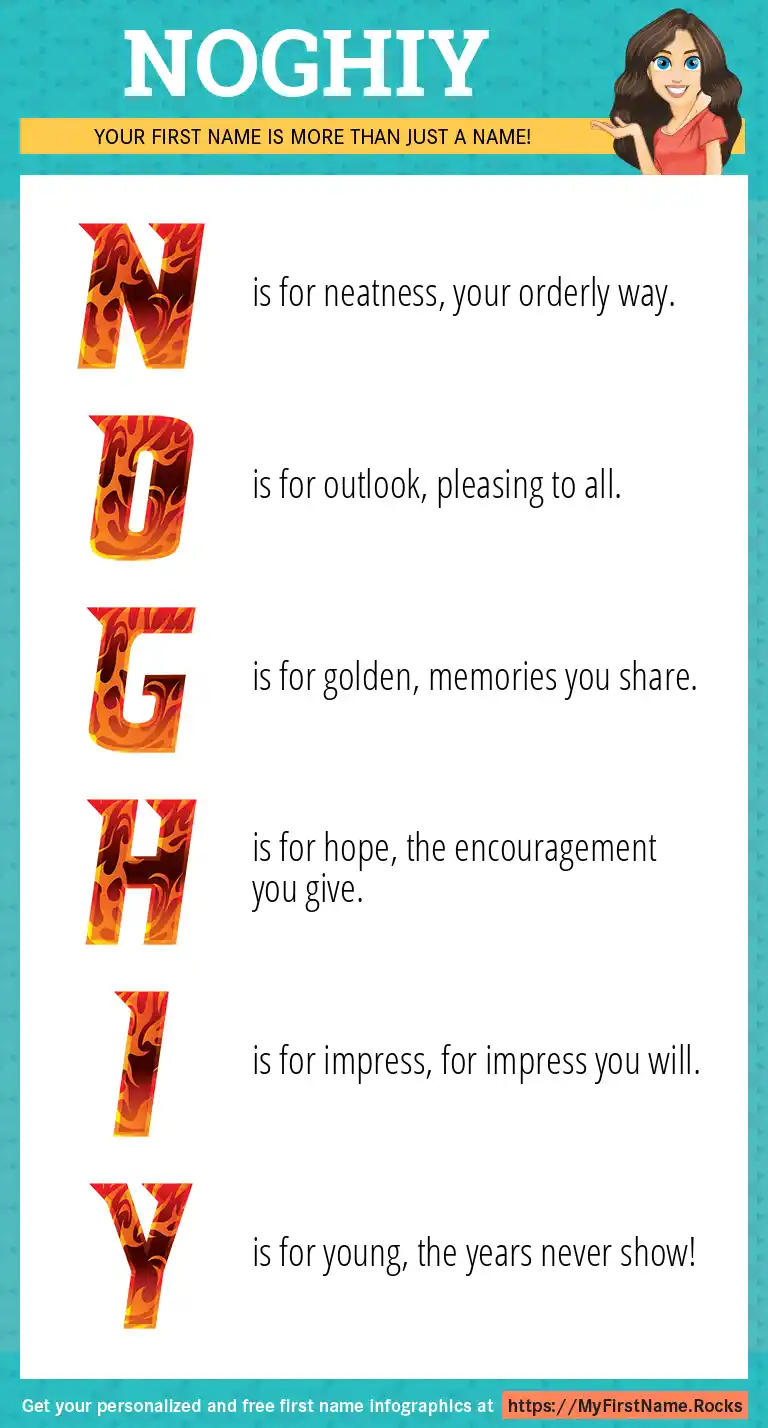 NOGHIY

YOUR FIRST NAME IS MORE THAN JUST A NAME!

N is for neatness, your orderly way.

O is for outlook, pleasing to all.

G is for golden, memories you share.

H is for hope, the encouragement you give.

I is for impress, for impress you will.

Y is for young, the years never show!

Get your personalized and free first name infographics at https://MyFirstName.Rocks