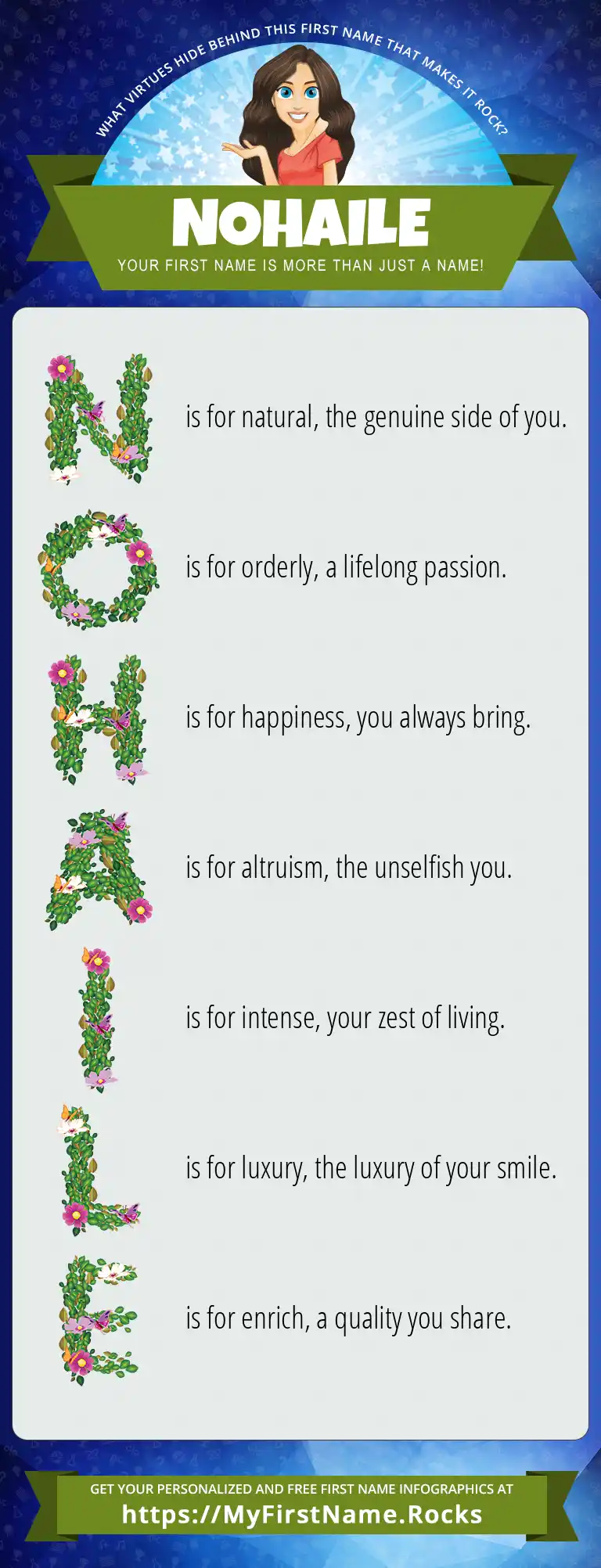 WHAT VIRTUES HIDE BEHIND THIS FIRST NAME THAT MAKES IT ROCK?

NOHAILE

YOUR FIRST NAME IS MORE THAN JUST A NAME!

N is for natural, the genuine side of you.

O is for orderly, a lifelong passion.

H is for happiness, you always bring.

A is for altruism, the unselfish you.

I is for intense, your zest of living.

L is for luxury, the luxury of your smile.

E is for enrich, a quality you share.

GET YOUR PERSONALIZED AND FREE FIRST NAME INFOGRAPHICS AT
https://MyFirstName.Rocks