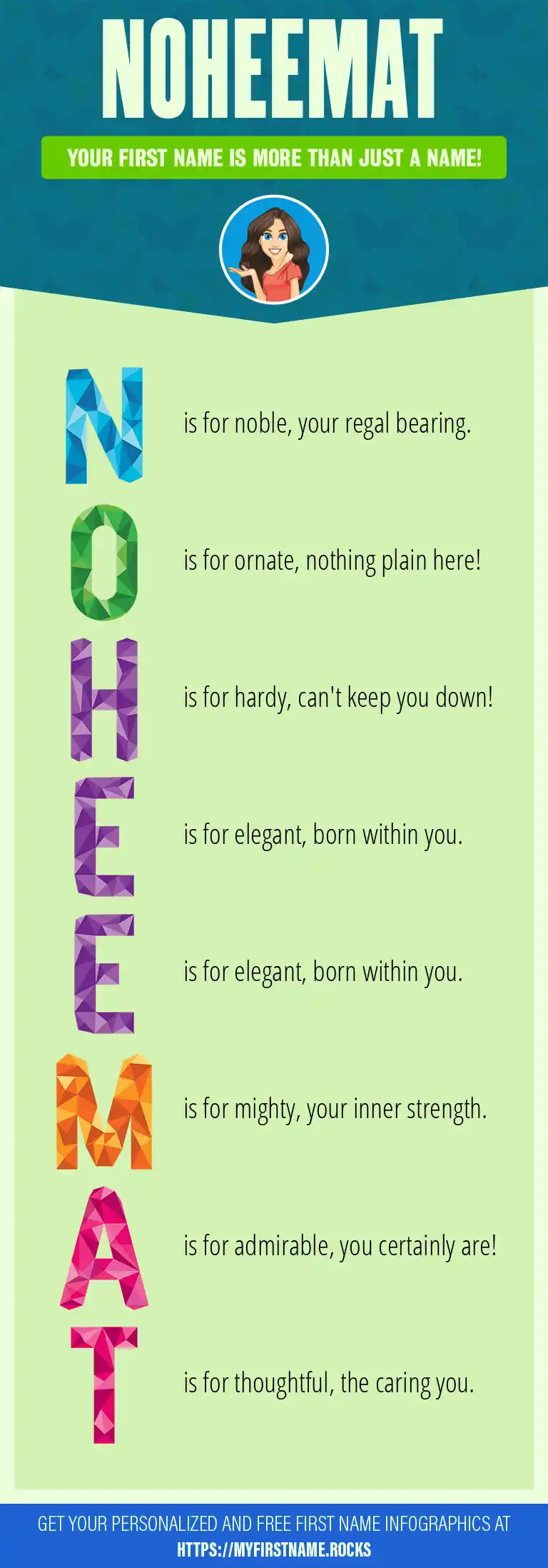 NOHEEMAT

YOUR FIRST NAME IS MORE THAN JUST A NAME!

N is for noble, your regal bearing.

O is for ornate, nothing plain here!

H is for hardy, can't keep you down!

E is for elegant, born within you.

E is for elegant, born within you.

M is for mighty, your inner strength.

A is for admirable, you certainly are!

T is for thoughtful, the caring you.

GET YOUR PERSONALIZED AND FREE FIRST NAME INFOGRAPHICS AT HTTPS://MYFIRSTNAME.ROCKS