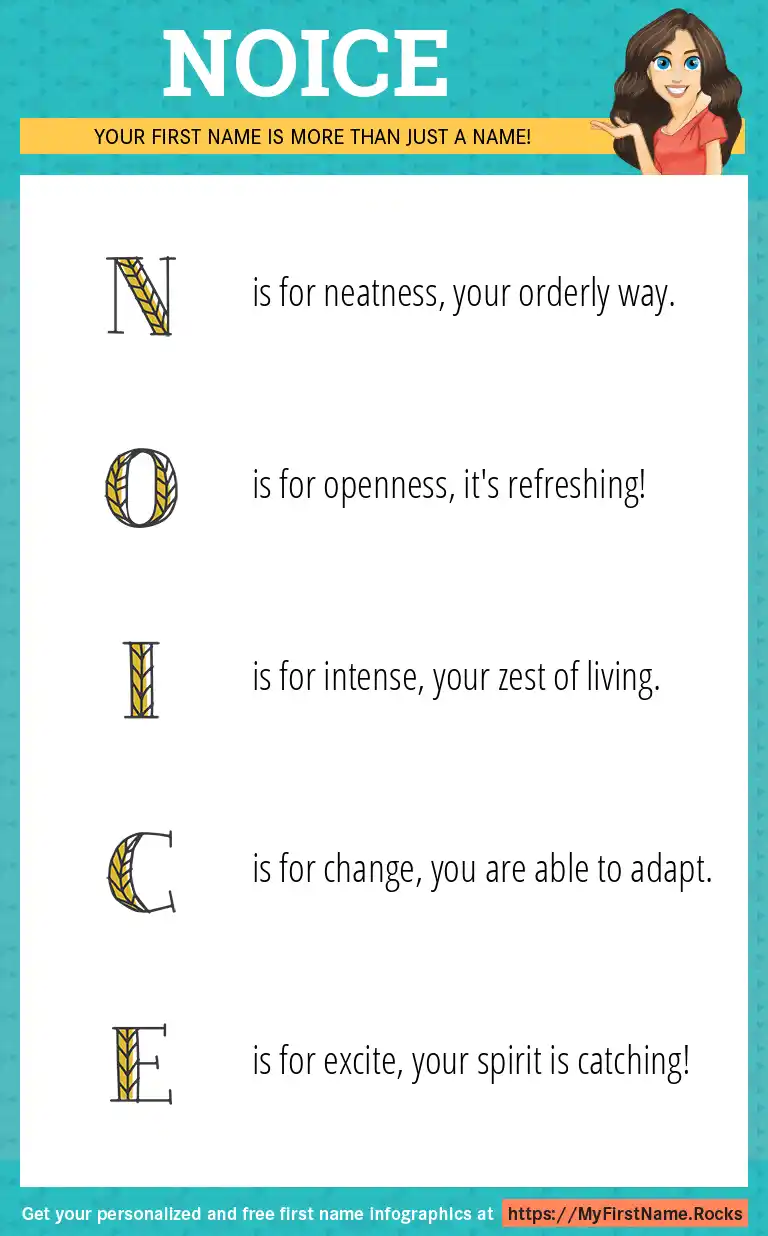 NOICE

YOUR FIRST NAME IS MORE THAN JUST A NAME!

N is for neatness, your orderly way.

O is for openness, it's refreshing!

I is for intense, your zest of living.

C is for change, you are able to adapt.

E is for excite, your spirit is catching!

Get your personalized and free first name infographics at https://MyFirstName.Rocks