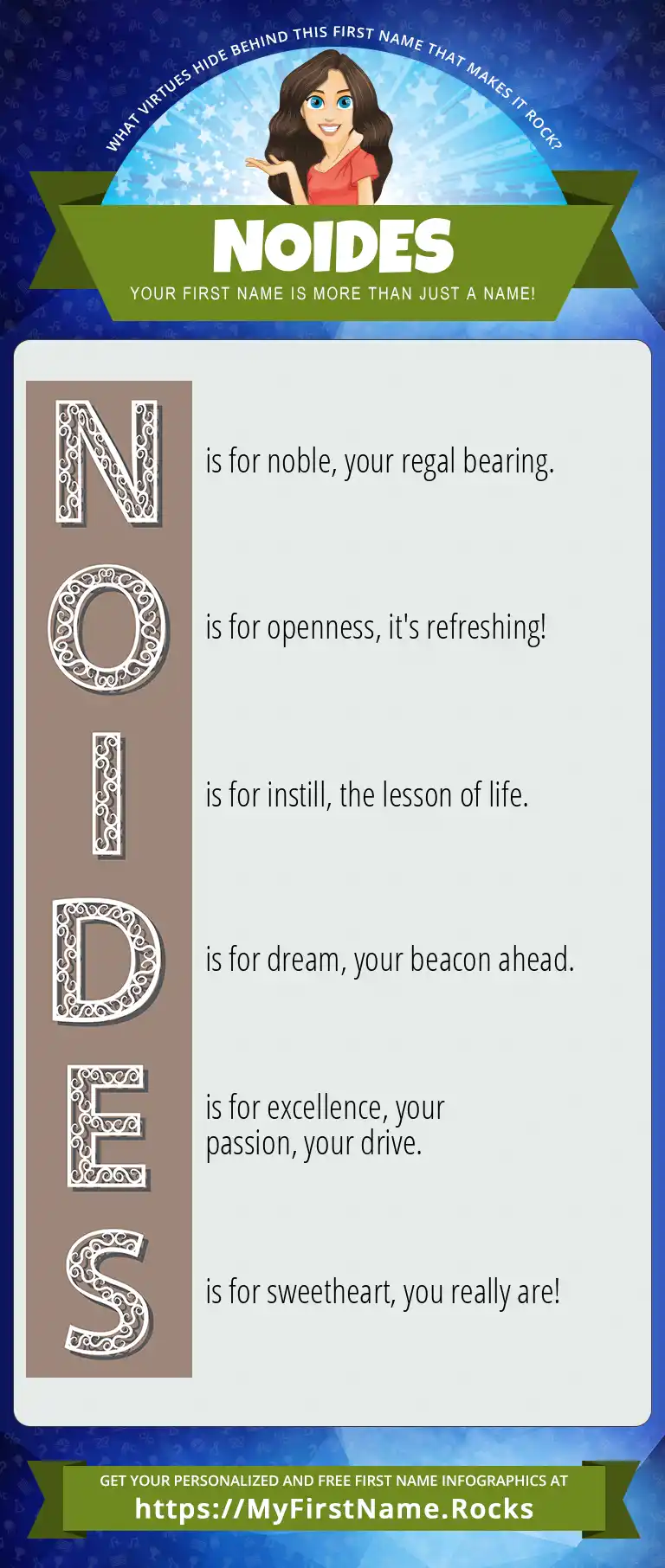 WHAT VIRTUES HIDE BEHIND THIS FIRST NAME THAT MAKES IT ROCK?

NOIDES

YOUR FIRST NAME IS MORE THAN JUST A NAME!

N is for noble, your regal bearing.

O is for openness, it's refreshing!

I is for instill, the lesson of life.

D is for dream, your beacon ahead.

E is for excellence, your passion, your drive.

S is for sweetheart, you really are!

GET YOUR PERSONALIZED AND FREE FIRST NAME INFOGRAPHICS AT
https://MyFirstName.Rocks