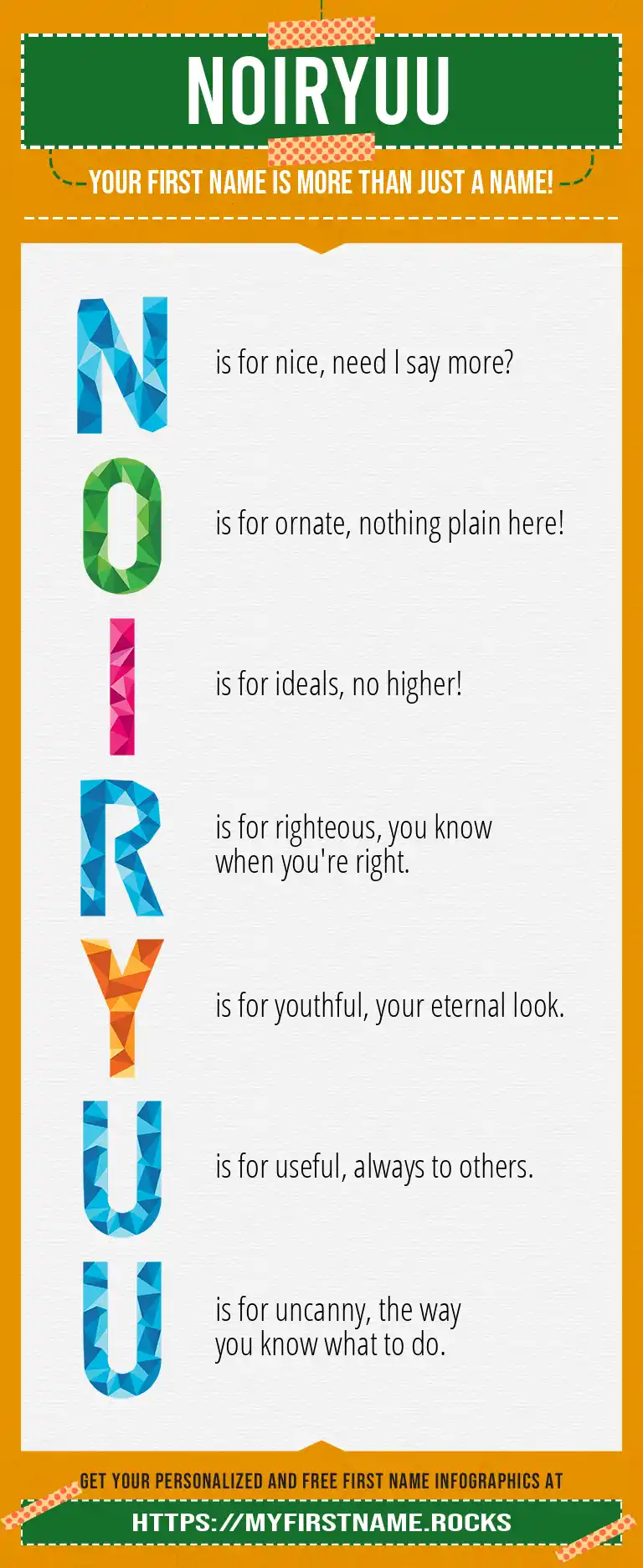 NOIRYUU

YOUR FIRST NAME IS MORE THAN JUST A NAME!

N is for nice, need I say more?

O is for ornate, nothing plain here!

I is for ideals, no higher!

R is for righteous, you know when you're right.

Y is for youthful, your eternal look.

U is for useful, always to others.

U is for uncanny, the way you know what to do.

GET YOUR PERSONALIZED AND FREE FIRST NAME INFOGRAPHICS AT

HTTPS://MYFIRSTNAME.ROCKS