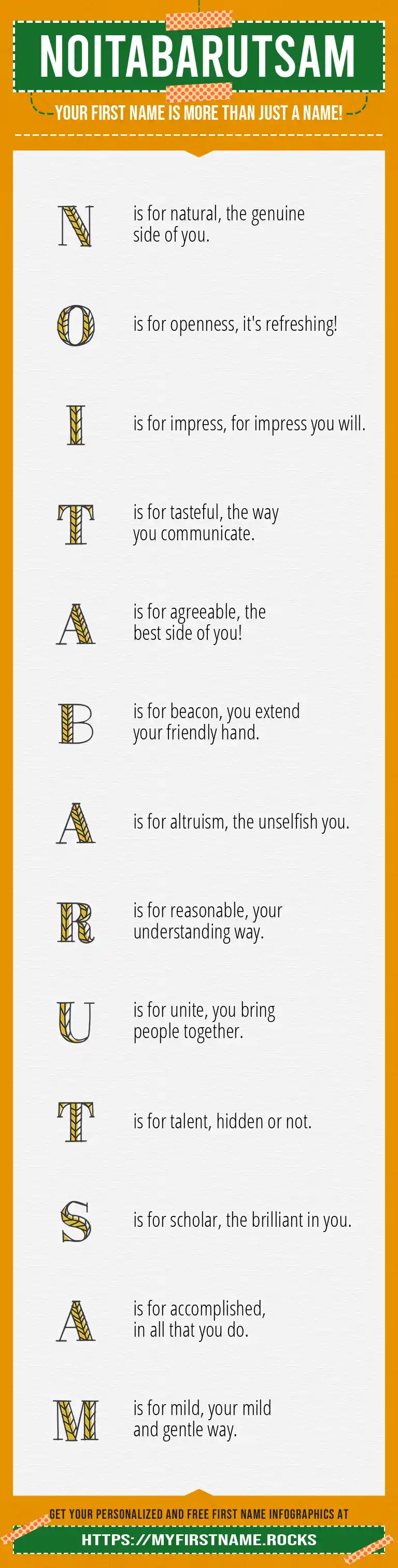 NOITABARUTSAM

YOUR FIRST NAME IS MORE THAN JUST A NAME!

N is for natural, the genuine side of you.

O is for openness, it's refreshing!

I is for impress, for impress you will.

T is for tasteful, the way you communicate.

A is for agreeable, the best side of you!

B is for beacon, you extend your friendly hand.

A is for altruism, the unselfish you.

R is for reasonable, your understanding way.

U is for unite, you bring people together.

T is for talent, hidden or not.

S is for scholar, the brilliant in you.

A is for accomplished, in all that you do.

M is for mild, your mild and gentle way.

GET YOUR PERSONALIZED AND FREE FIRST NAME INFOGRAPHICS AT

HTTPS://MYFIRSTNAME.ROCKS