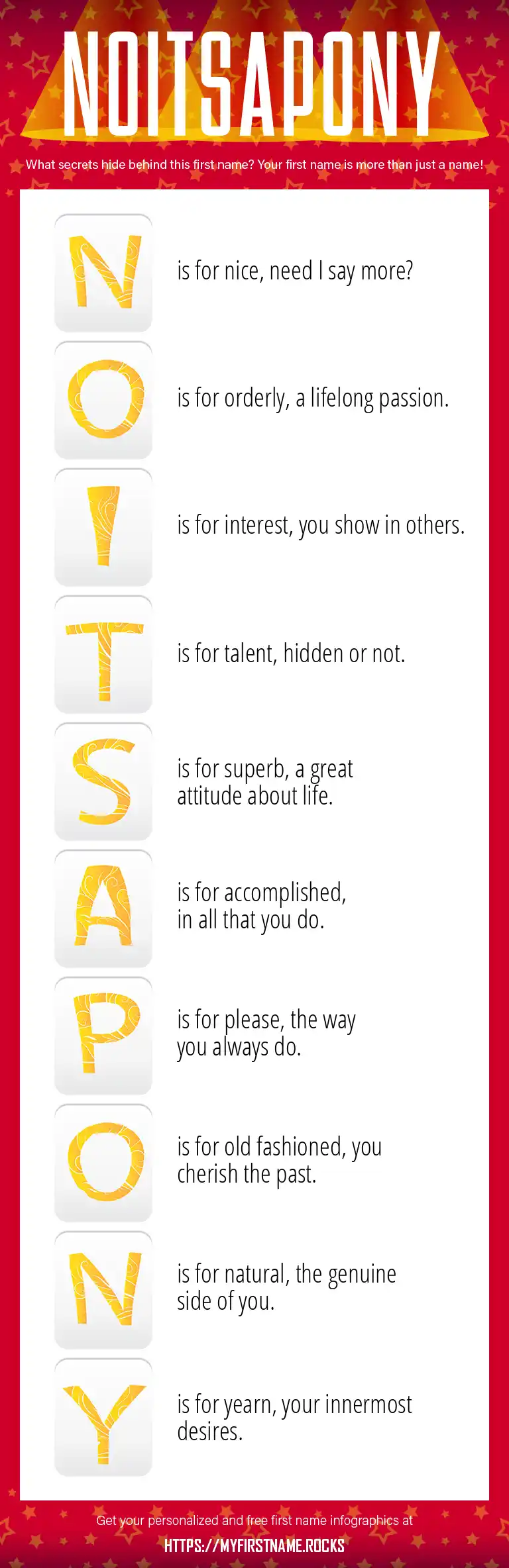 NOITSAPONY

What secrets hide behind this first name? Your first name is more than just a name!

N is for nice, need I say more?

O is for orderly, a lifelong passion.

I is for interest, you show in others.

T is for talent, hidden or not.

S is for superb, a great attitude about life.

A is for accomplished, in all that you do.

P is for please, the way you always do.

O is for old fashioned, you cherish the past.

N is for natural, the genuine side of you.

Y is for yearn, your innermost desires.

Get your personalized and free first name infographics at

HTTPS://MYFIRSTNAME.ROCKS