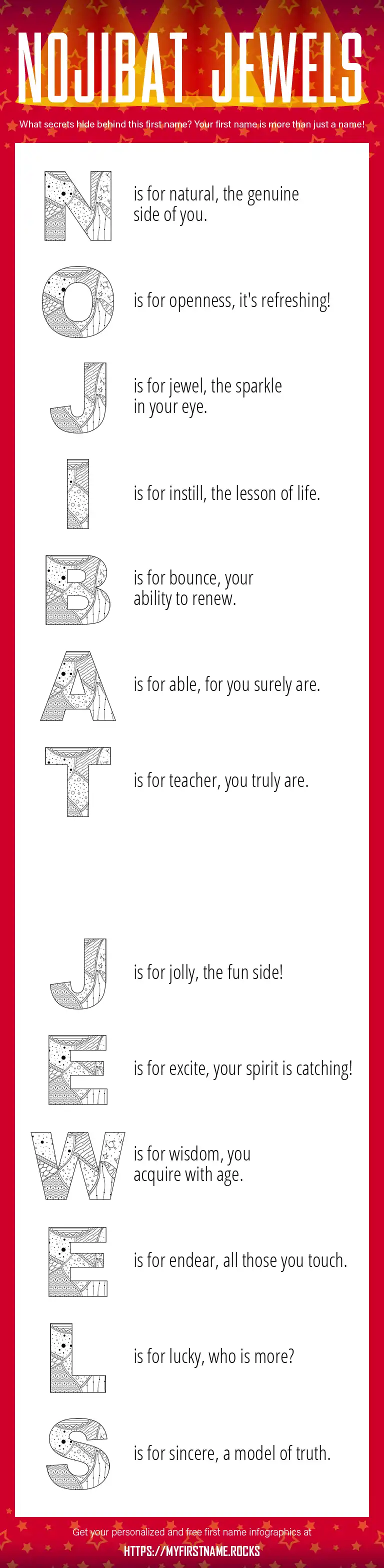 NOJIBAT JEWELS

What secrets hide behind this first name? Your first name is more than just a name!

N is for natural, the genuine side of you.

O is for openness, it's refreshing!

J is for jewel, the sparkle in your eye.

I is for instill, the lesson of life.

B is for bounce, your ability to renew.

A is for able, for you surely are.

T is for teacher, you truly are.

J is for jolly, the fun side!

E is for excite, your spirit is catching!

W is for wisdom, you acquire with age.

E is for endear, all those you touch.

L is for lucky, who is more?

S is for sincere, a model of truth.

Get your personalized and free first name infographics at
HTTPS://MYFIRSTNAME.ROCKS