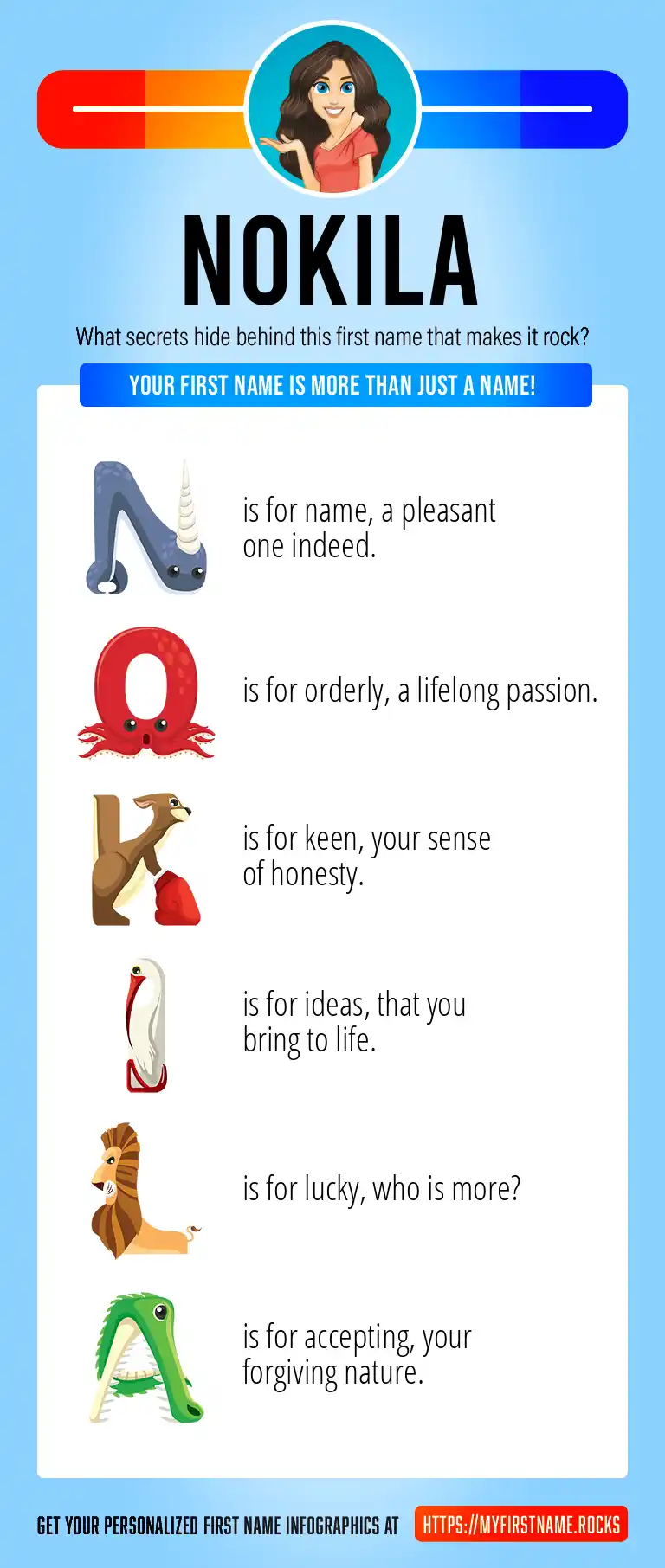 NOKILA

What secrets hide behind this first name that makes it rock?

YOUR FIRST NAME IS MORE THAN JUST A NAME!

N is for name, a pleasant one indeed.

O is for orderly, a lifelong passion.

K is for keen, your sense of honesty.

I is for ideas, that you bring to life.

L is for lucky, who is more?

A is for accepting, your forgiving nature.

GET YOUR PERSONALIZED FIRST NAME INFOGRAPHICS AT HTTPS://MYFIRSTNAME.ROCKS