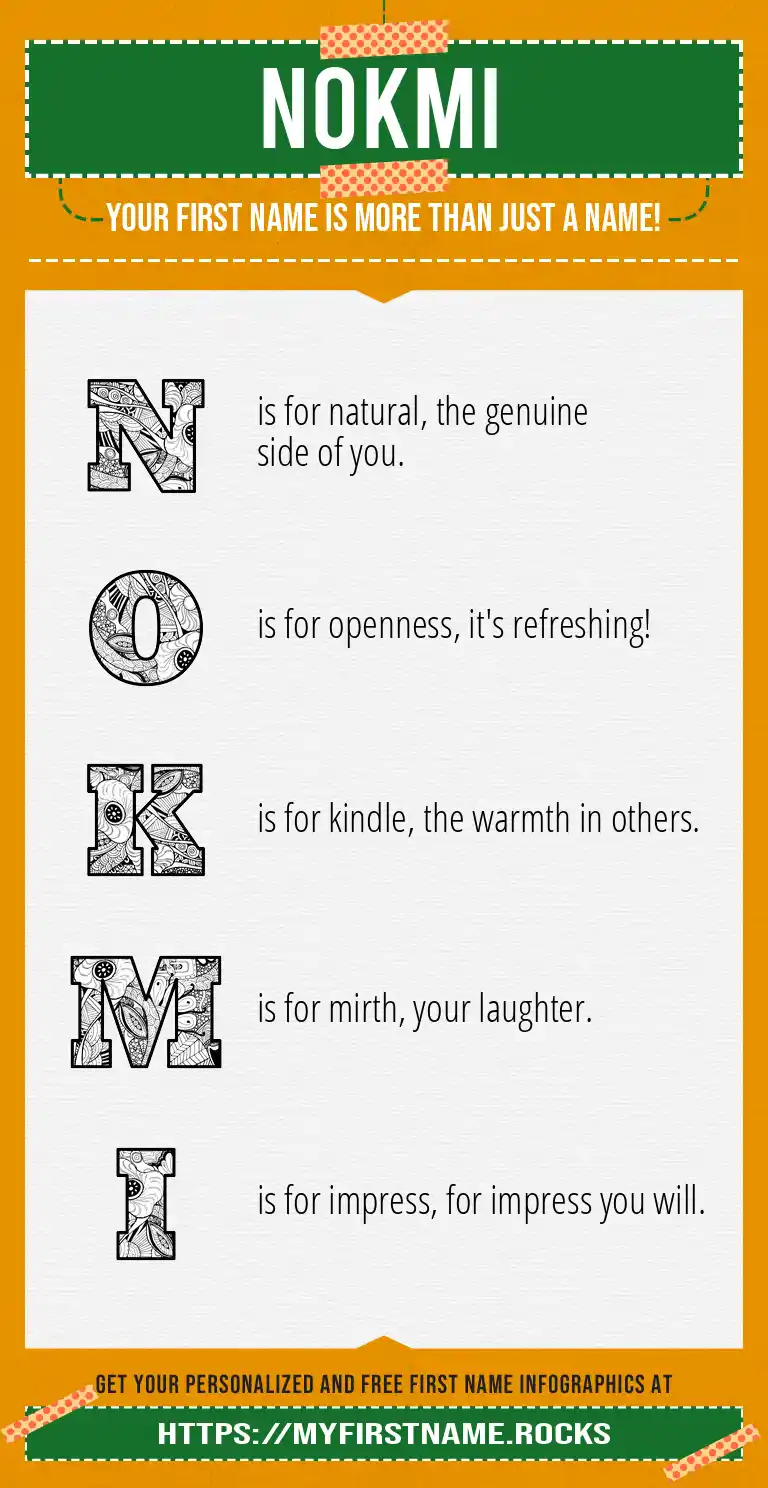 NOKMI

YOUR FIRST NAME IS MORE THAN JUST A NAME!

N is for natural, the genuine side of you.

O is for openness, it's refreshing!

K is for kindle, the warmth in others.

M is for mirth, your laughter.

I is for impress, for impress you will.

GET YOUR PERSONALIZED AND FREE FIRST NAME INFOGRAPHICS AT

HTTPS://MYFIRSTNAME.ROCKS