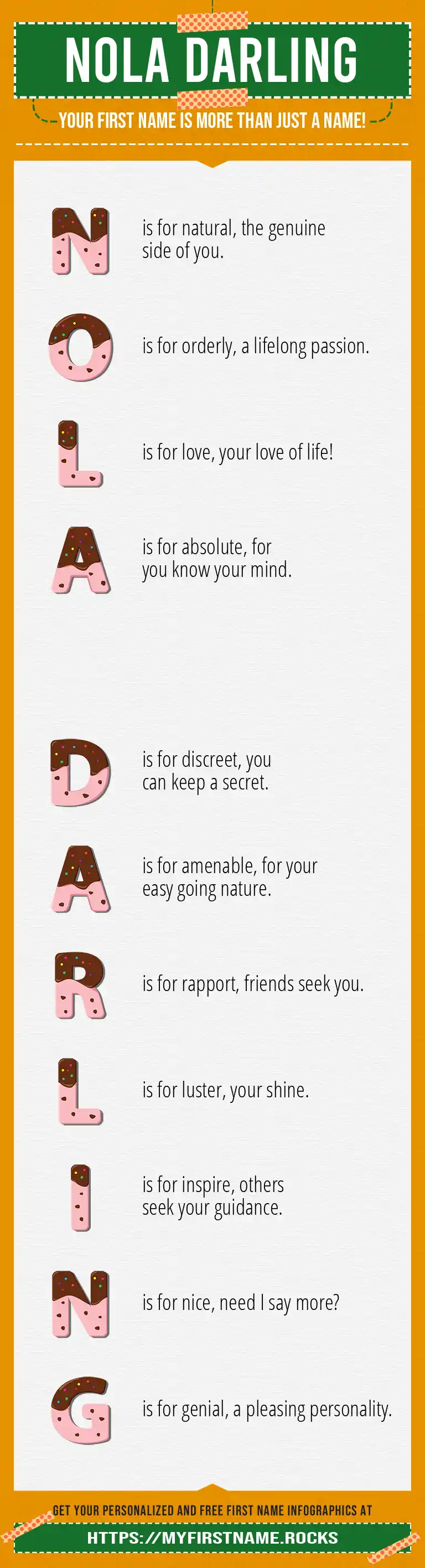 NOLA DARLING

YOUR FIRST NAME IS MORE THAN JUST A NAME!

N is for natural, the genuine side of you.

O is for orderly, a lifelong passion.

L is for love, your love of life!

A is for absolute, for you know your mind.

D is for discreet, you can keep a secret.

A is for amenable, for your easy going nature.

R is for rapport, friends seek you.

L is for luster, your shine.

I is for inspire, others seek your guidance.

N is for nice, need I say more?

G is for genial, a pleasing personality.

GET YOUR PERSONALIZED AND FREE FIRST NAME INFOGRAPHICS AT

HTTPS://MYFIRSTNAME.ROCKS