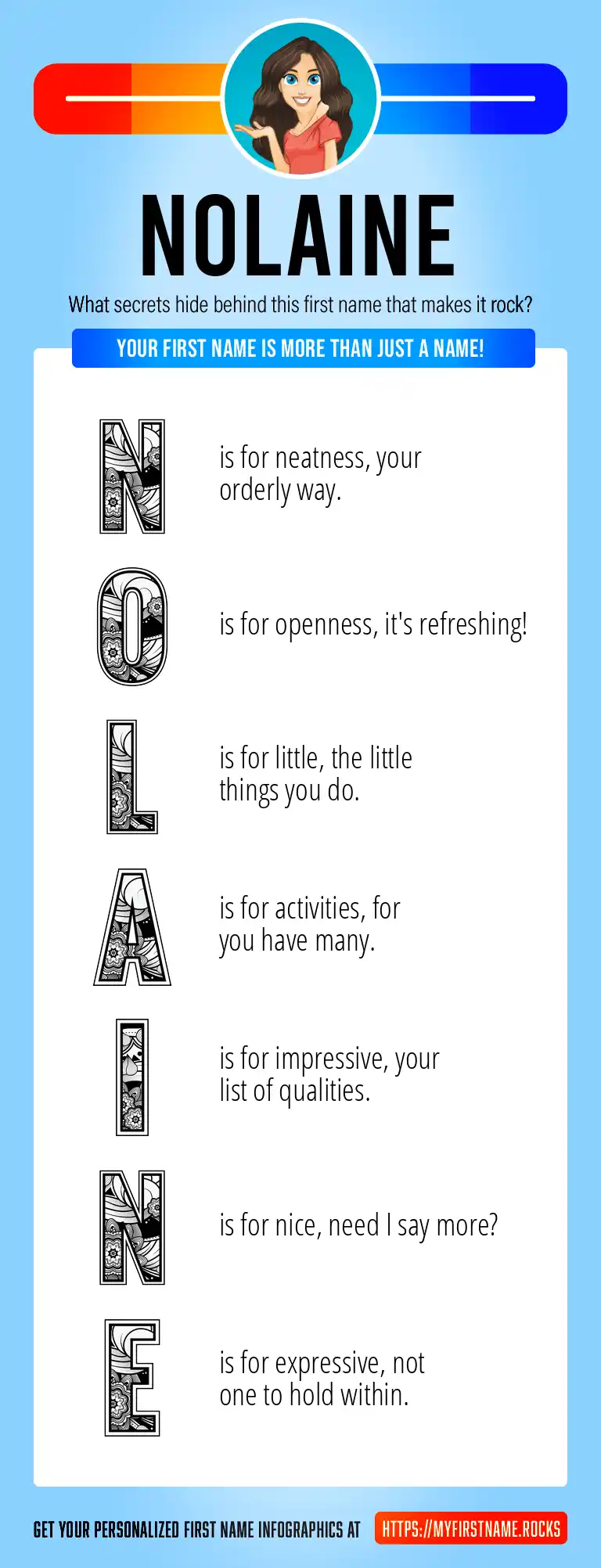 NOLAINE

What secrets hide behind this first name that makes it rock?

YOUR FIRST NAME IS MORE THAN JUST A NAME!

N is for neatness, your orderly way.

O is for openness, it's refreshing!

L is for little, the little things you do.

A is for activities, for you have many.

I is for impressive, your list of qualities.

N is for nice, need I say more?

E is for expressive, not one to hold within.

GET YOUR PERSONALIZED FIRST NAME INFOGRAPHICS AT HTTPS://MYFIRSTNAME.ROCKS