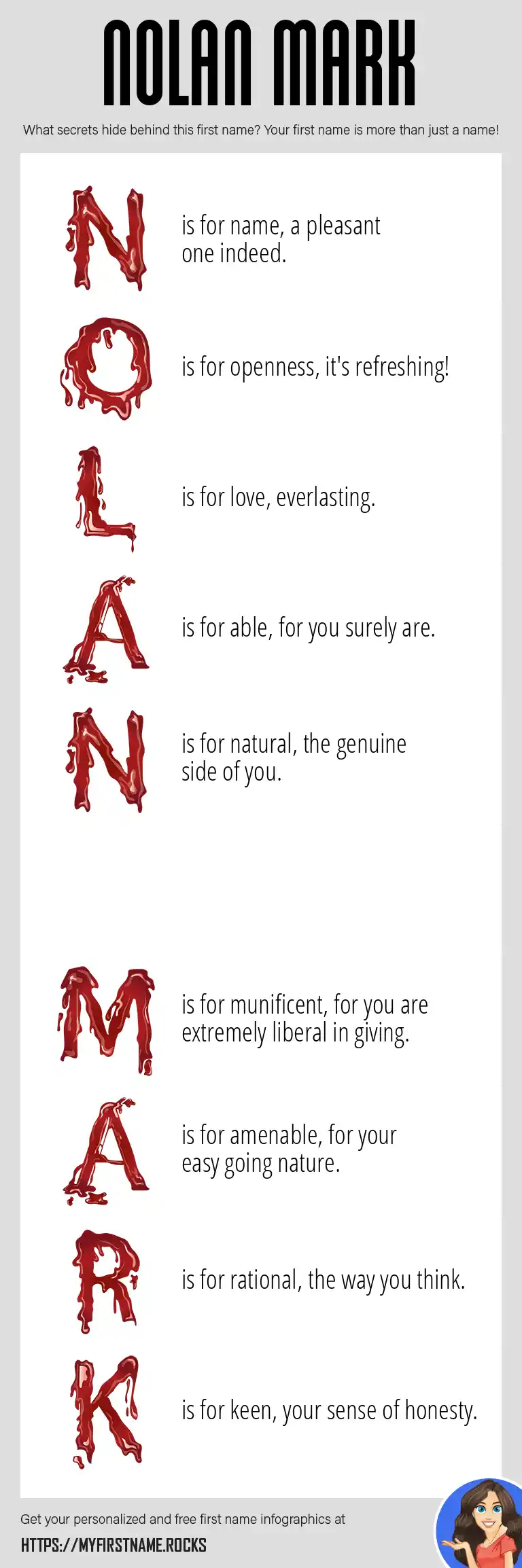 NOLAN MARK

What secrets hide behind this first name? Your first name is more than just a name!

N is for name, a pleasant one indeed.

O is for openness, it's refreshing!

L is for love, everlasting.

A is for able, for you surely are.

N is for natural, the genuine side of you.

M is for munificent, for you are extremely liberal in giving.

A is for amenable, for your easy going nature.

R is for rational, the way you think.

K is for keen, your sense of honesty.

Get your personalized and free first name infographics at

HTTPS://MYFIRSTNAME.ROCKS