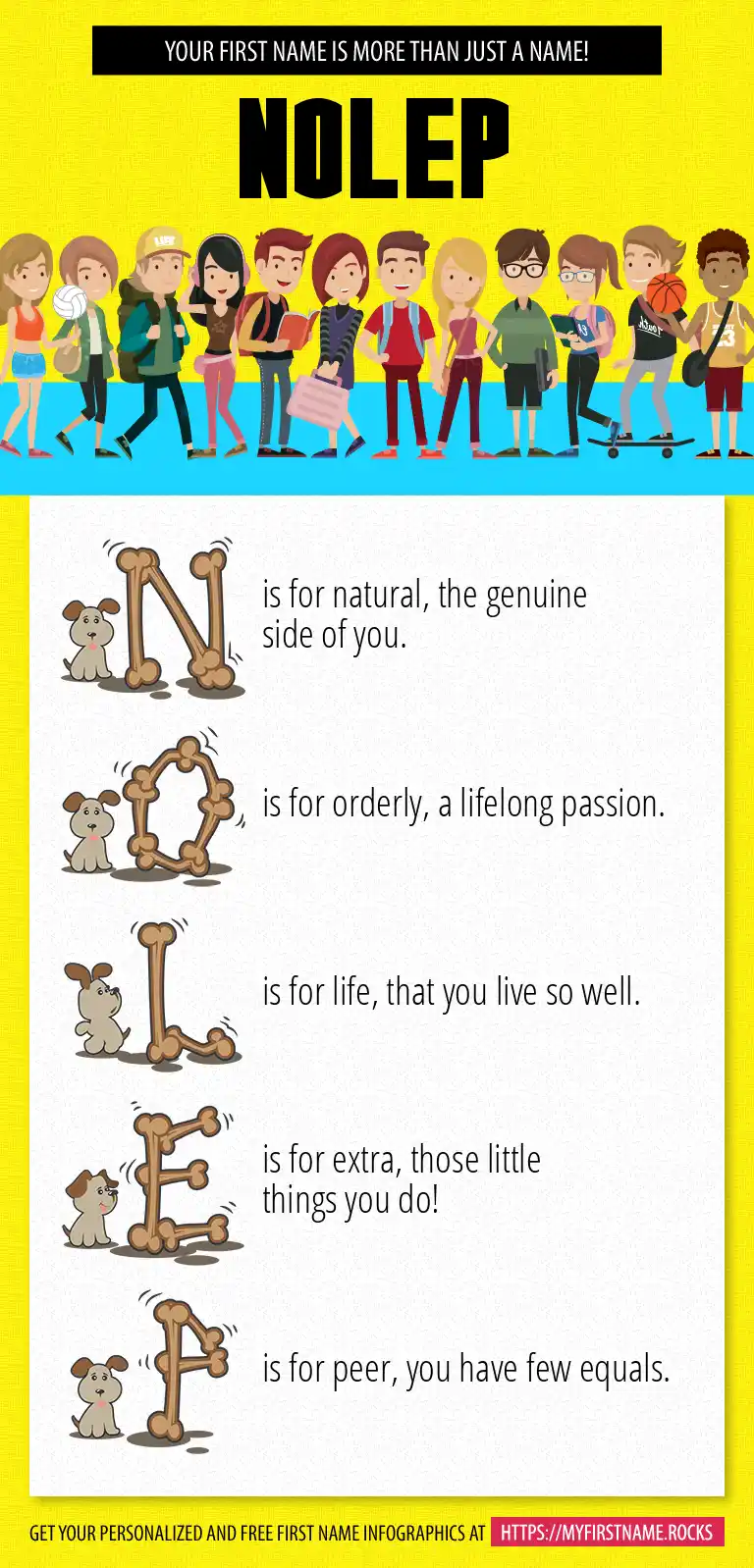 YOUR FIRST NAME IS MORE THAN JUST A NAME!

NOLEP

N is for natural, the genuine side of you.

O is for orderly, a lifelong passion.

L is for life, that you live so well.

E is for extra, those little things you do!

P is for peer, you have few equals.

GET YOUR PERSONALIZED AND FREE FIRST NAME INFOGRAPHICS AT HTTPS://MYFIRSTNAME.ROCKS