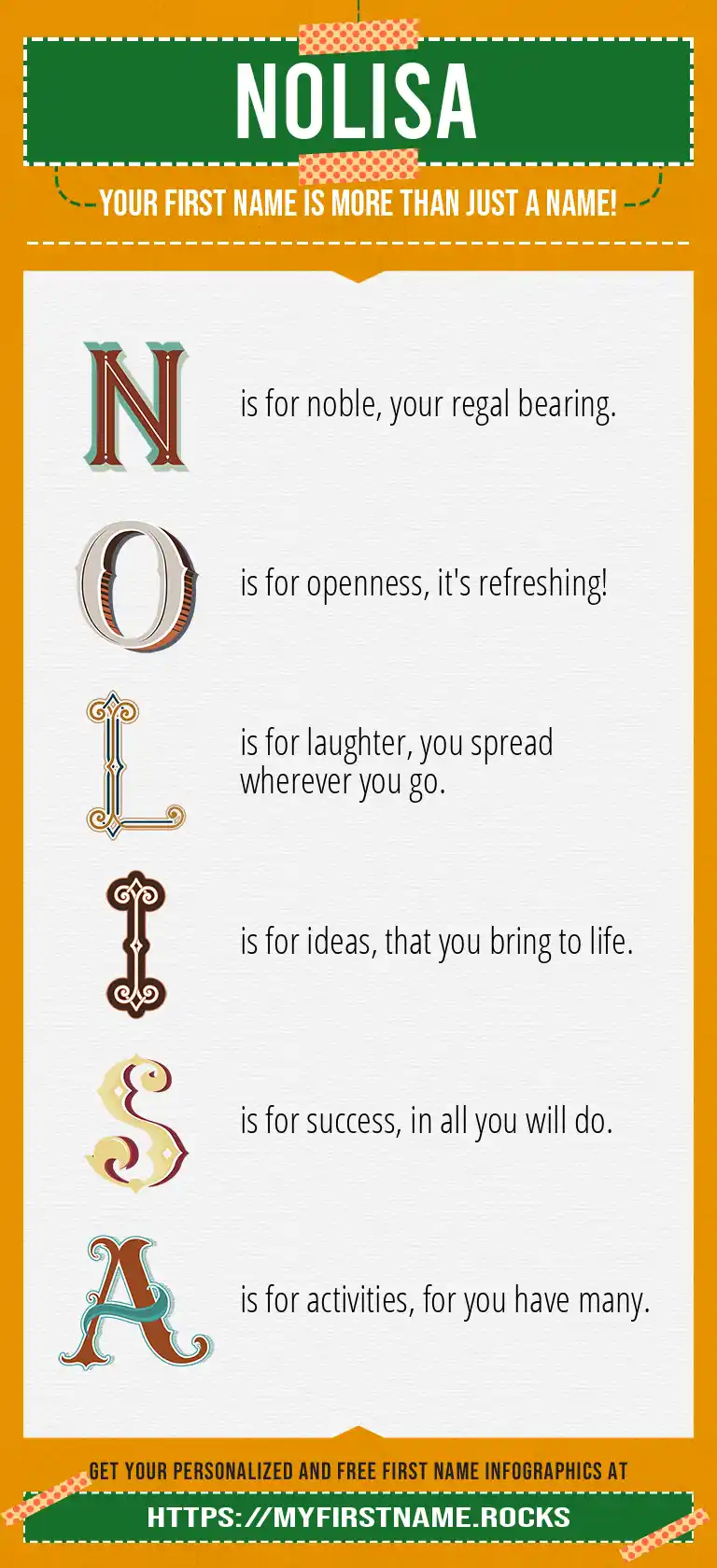 NOLISA

YOUR FIRST NAME IS MORE THAN JUST A NAME!

N is for noble, your regal bearing.

O is for openness, it's refreshing!

L is for laughter, you spread wherever you go.

I is for ideas, that you bring to life.

S is for success, in all you will do.

A is for activities, for you have many.

GET YOUR PERSONALIZED AND FREE FIRST NAME INFOGRAPHICS AT

HTTPS://MYFIRSTNAME.ROCKS