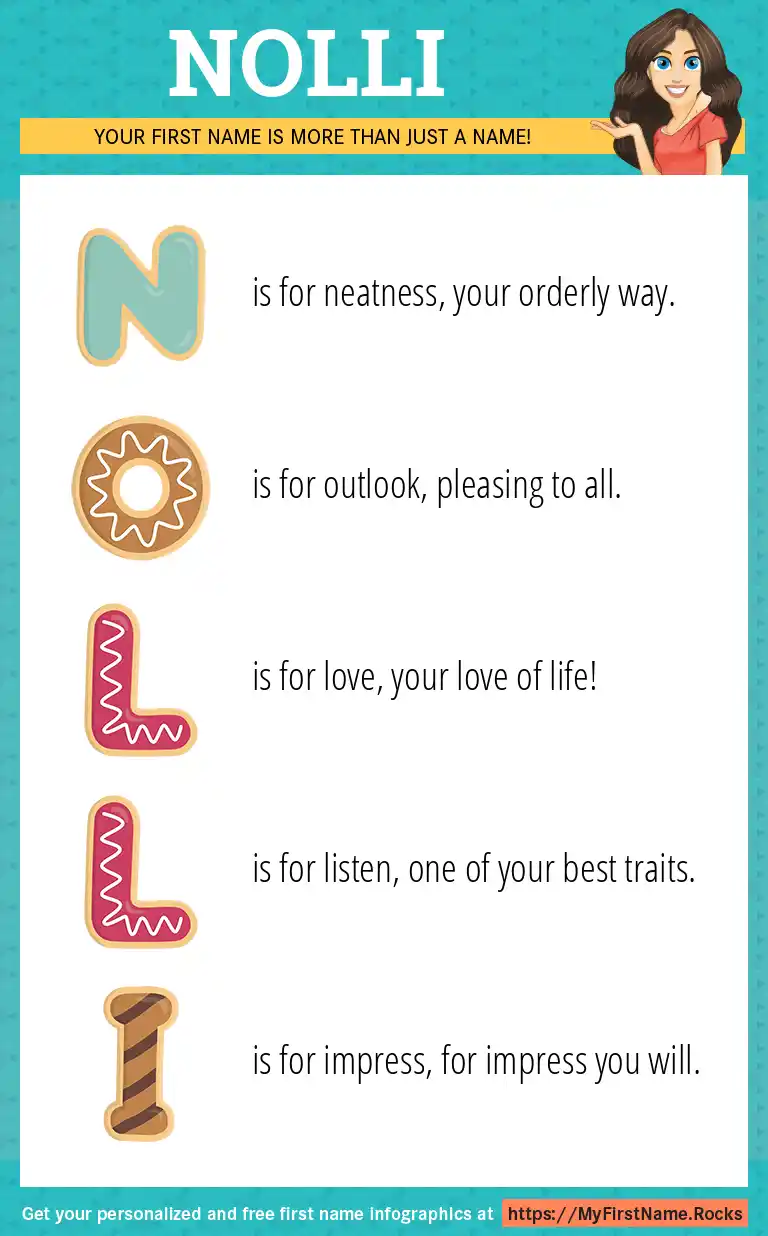 NOLLI

YOUR FIRST NAME IS MORE THAN JUST A NAME!

N is for neatness, your orderly way.

O is for outlook, pleasing to all.

L is for love, your love of life!

L is for listen, one of your best traits.

I is for impress, for impress you will.

Get your personalized and free first name infographics at https://MyFirstName.Rocks