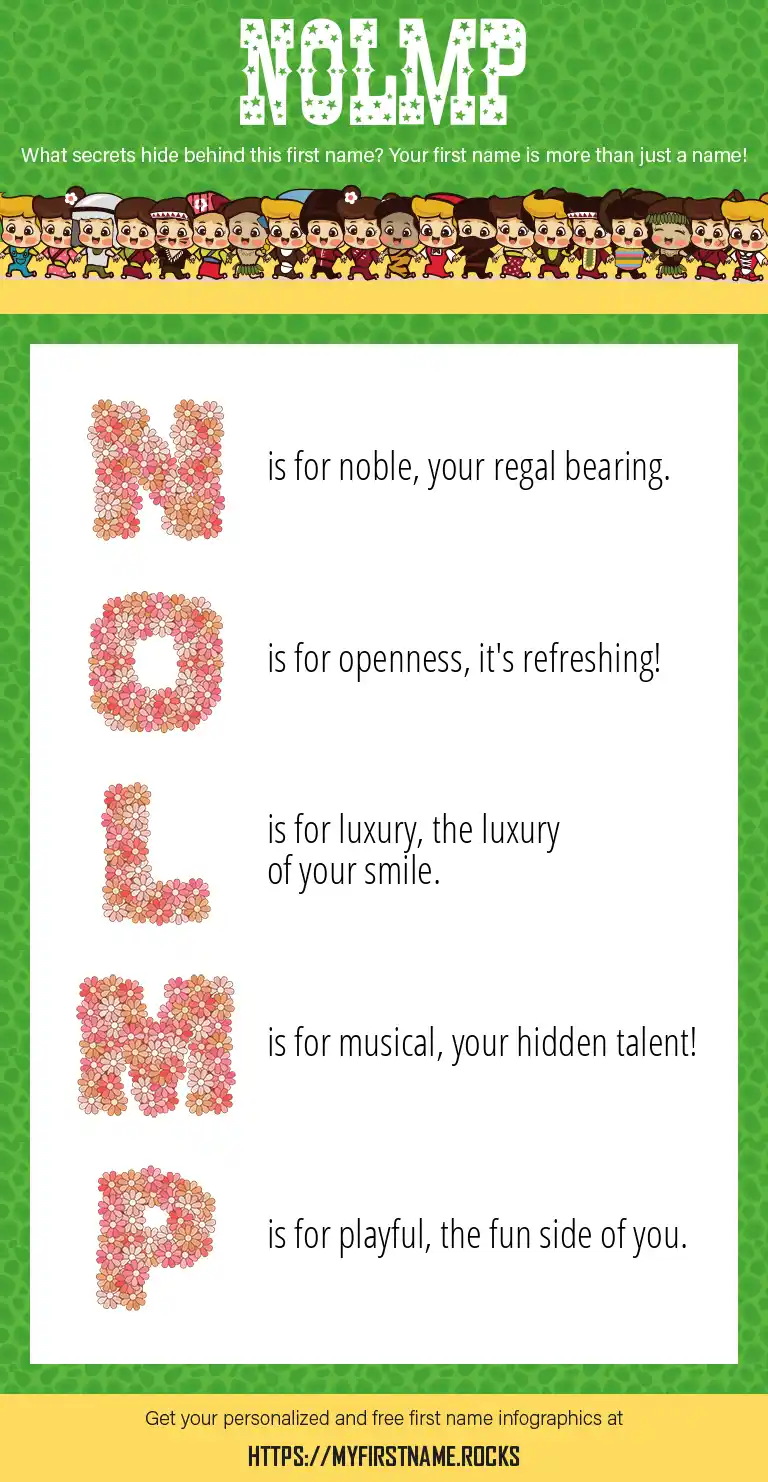 NOLMP

What secrets hide behind this first name? Your first name is more than just a name!

N is for noble, your regal bearing.

O is for openness, it's refreshing!

L is for luxury, the luxury of your smile.

M is for musical, your hidden talent!

P is for playful, the fun side of you.

Get your personalized and free first name infographics at

HTTPS://MYFIRSTNAME.ROCKS