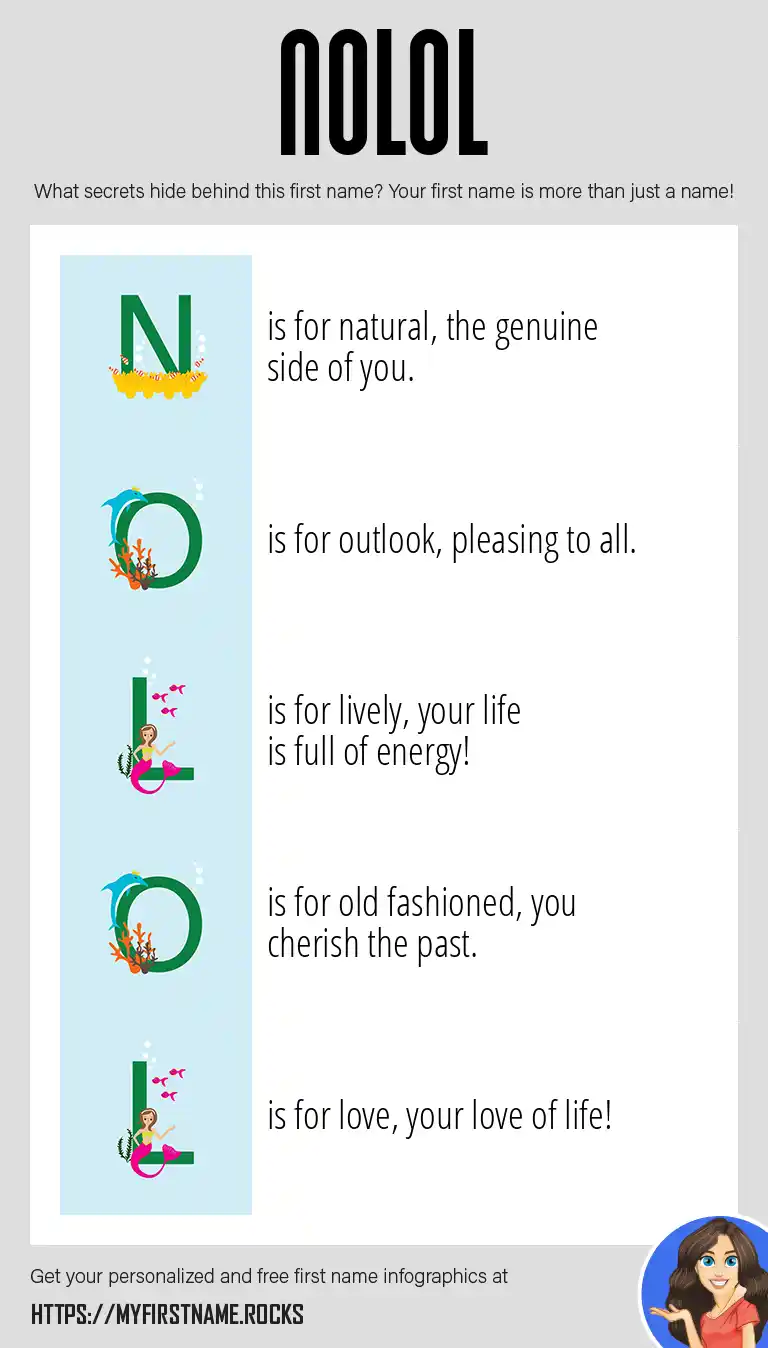 NOLOL

What secrets hide behind this first name? Your first name is more than just a name!

N is for natural, the genuine side of you.

O is for outlook, pleasing to all.

L is for lively, your life is full of energy!

O is for old fashioned, you cherish the past.

L is for love, your love of life!

Get your personalized and free first name infographics at

HTTPS://MYFIRSTNAME.ROCKS