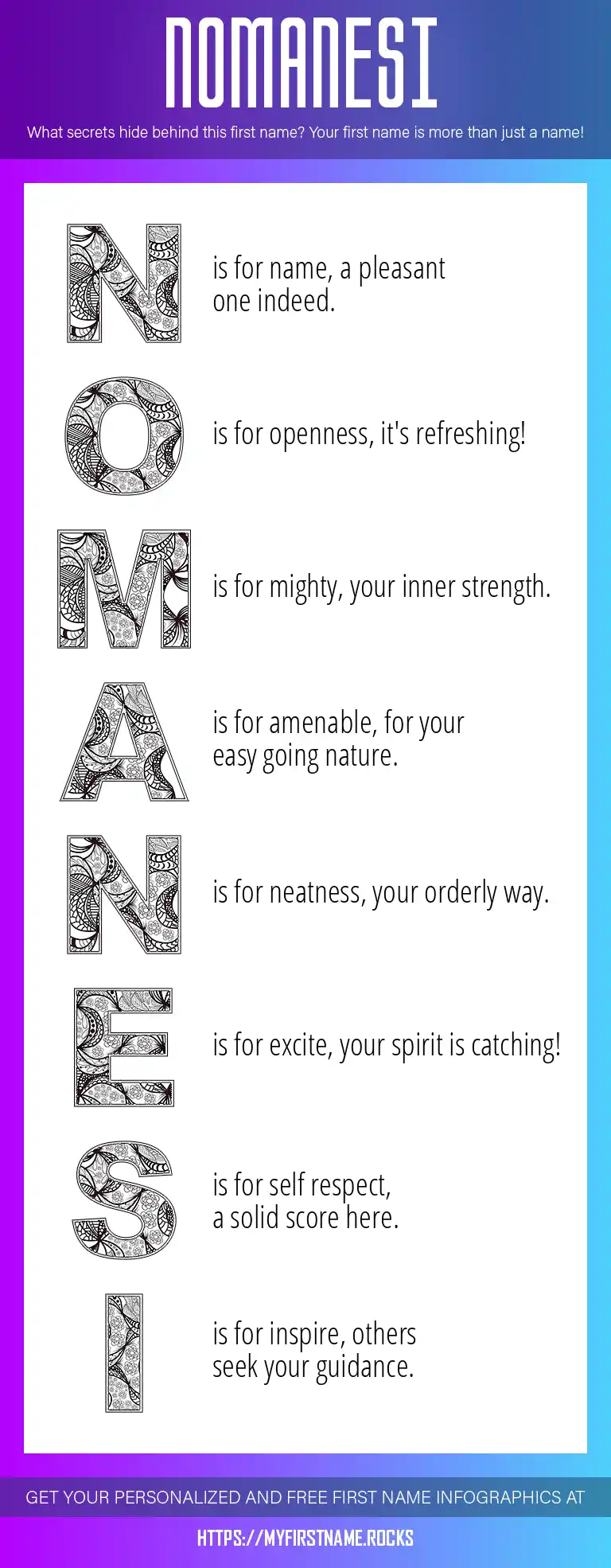 NOMANESI

What secrets hide behind this first name? Your first name is more than just a name!

N is for name, a pleasant one indeed.

O is for openness, it's refreshing!

M is for mighty, your inner strength.

A is for amenable, for your easy going nature.

N is for neatness, your orderly way.

E is for excite, your spirit is catching!

S is for self respect, a solid score here.

I is for inspire, others seek your guidance.

GET YOUR PERSONALIZED AND FREE FIRST NAME INFOGRAPHICS AT

HTTPS://MYFIRSTNAME.ROCKS