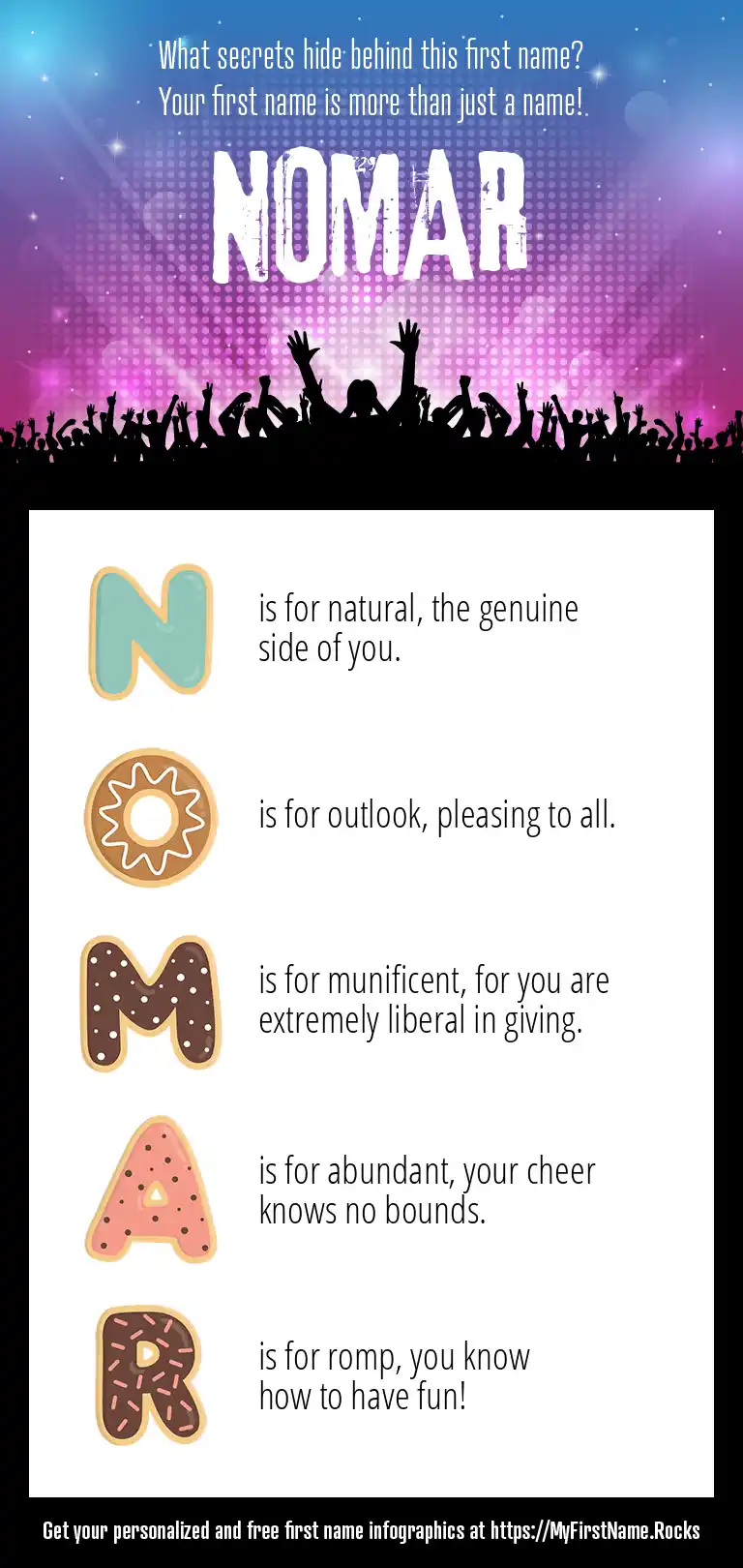 What secrets hide behind this first name?
Your first name is more than just a name!

NOMAR

N is for natural, the genuine side of you.

O is for outlook, pleasing to all.

M is for munificent, for you are extremely liberal in giving.

A is for abundant, your cheer knows no bounds.

R is for romp, you know how to have fun!

Get your personalized and free first name infographics at https://MyFirstName.Rocks