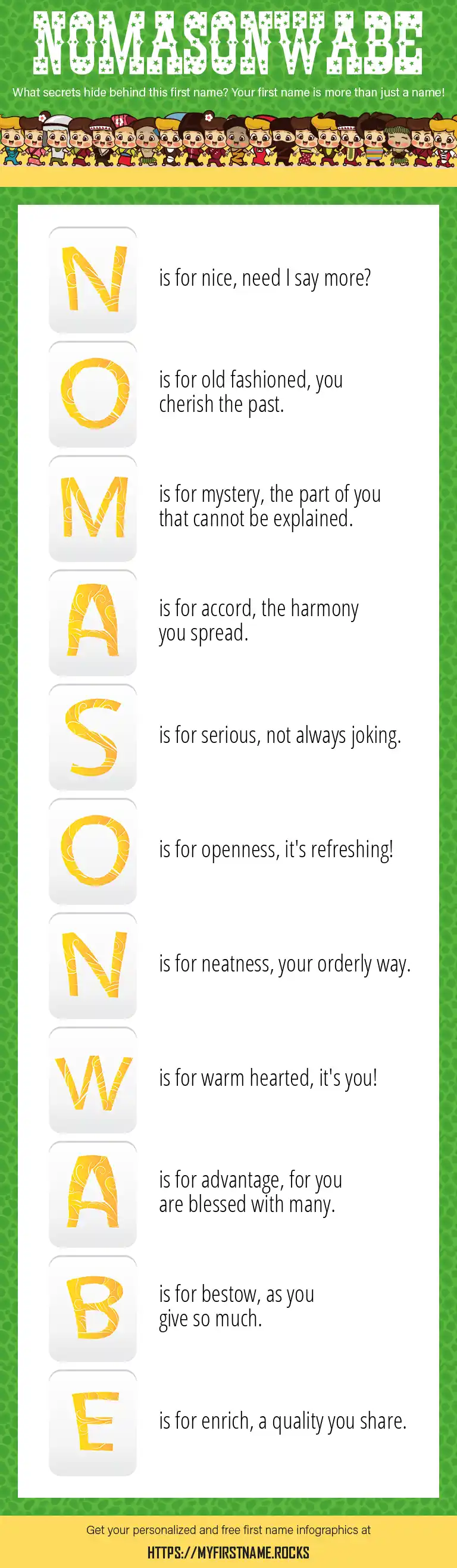 NOMASONWABE

What secrets hide behind this first name? Your first name is more than just a name!

N is for nice, need I say more?

O is for old fashioned, you cherish the past.

M is for mystery, the part of you that cannot be explained.

A is for accord, the harmony you spread.

S is for serious, not always joking.

O is for openness, it's refreshing!

N is for neatness, your orderly way.

W is for warm hearted, it's you!

A is for advantage, for you are blessed with many.

B is for bestow, as you give so much.

E is for enrich, a quality you share.

Get your personalized and free first name infographics at

HTTPS://MYFIRSTNAME.ROCKS