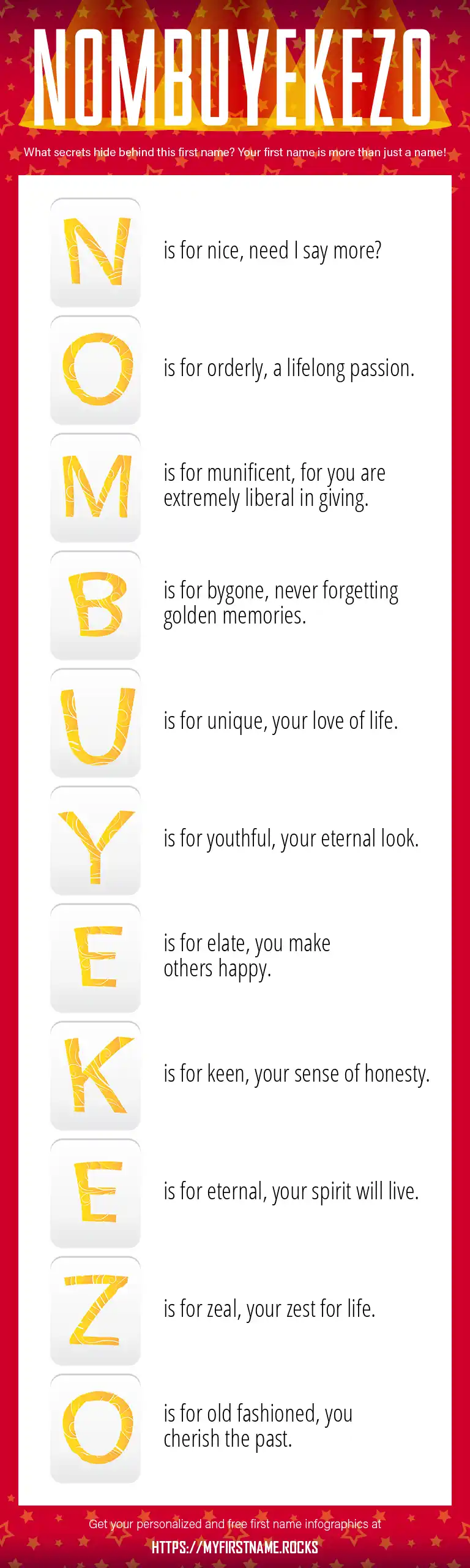 NOMBUYEKEZO

What secrets hide behind this first name? Your first name is more than just a name!

N is for nice, need I say more?

O is for orderly, a lifelong passion.

M is for munificent, for you are extremely liberal in giving.

B is for bygone, never forgetting golden memories.

U is for unique, your love of life.

Y is for youthful, your eternal look.

E is for elate, you make others happy.

K is for keen, your sense of honesty.

E is for eternal, your spirit will live.

Z is for zeal, your zest for life.

O is for old fashioned, you cherish the past.

Get your personalized and free first name infographics at

HTTPS://MYFIRSTNAME.ROCKS