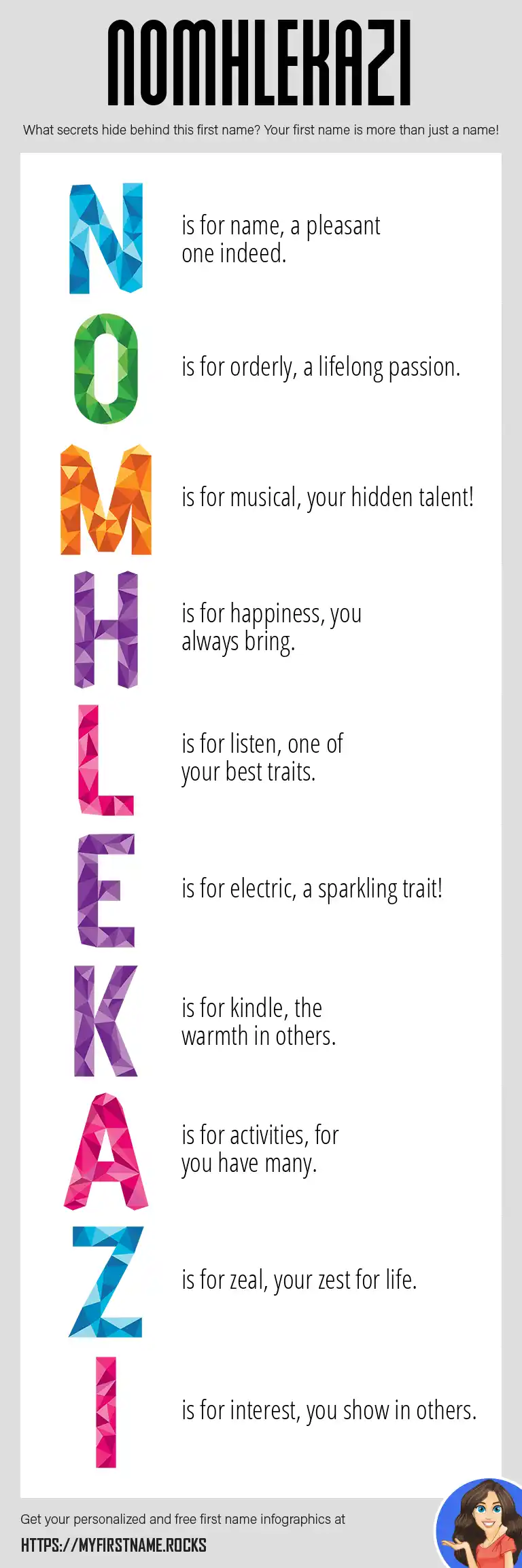 NOMHLEKAZI

What secrets hide behind this first name? Your first name is more than just a name!

N is for name, a pleasant one indeed.

O is for orderly, a lifelong passion.

M is for musical, your hidden talent!

H is for happiness, you always bring.

L is for listen, one of your best traits.

E is for electric, a sparkling trait!

K is for kindle, the warmth in others.

A is for activities, for you have many.

Z is for zeal, your zest for life.

I is for interest, you show in others.

Get your personalized and free first name infographics at

HTTPS://MYFIRSTNAME.ROCKS