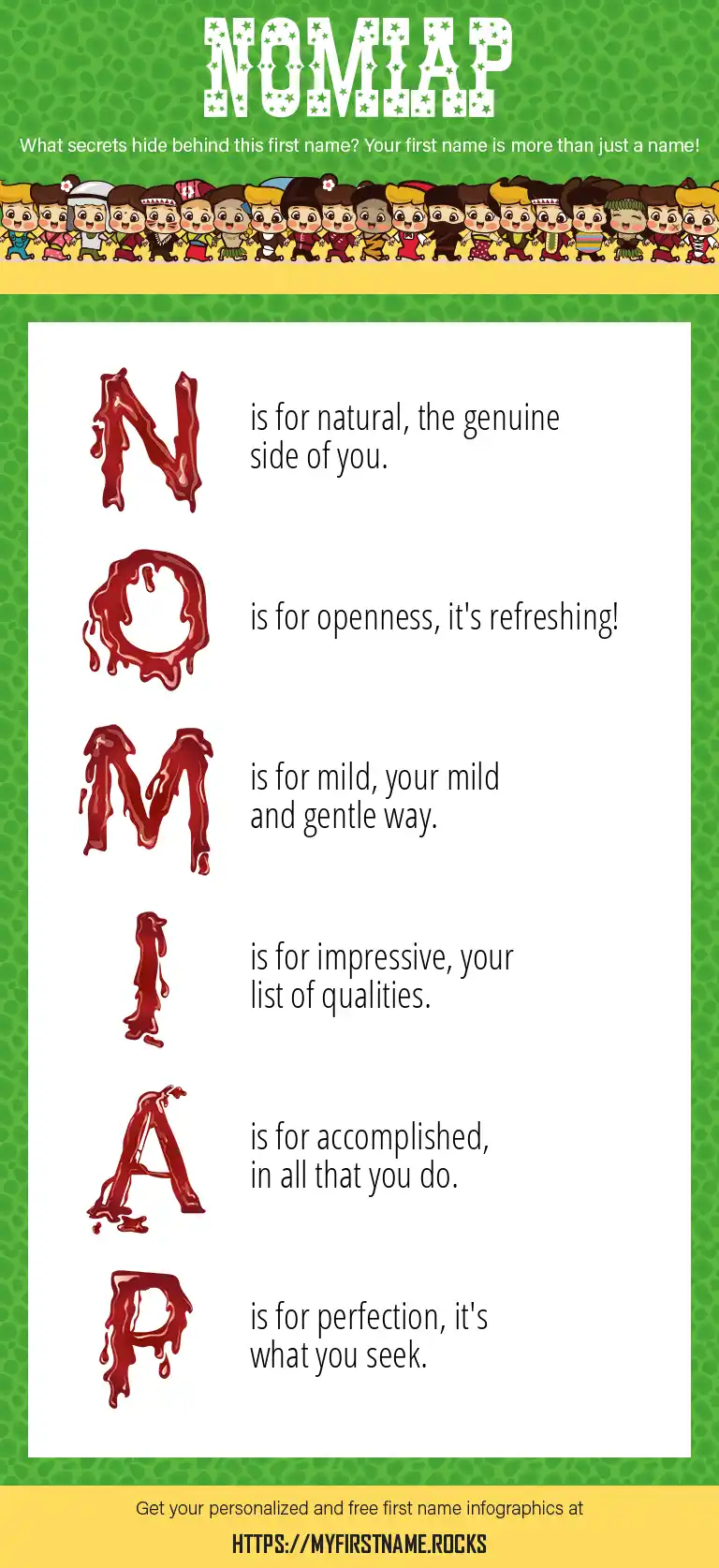 NOMIAP

What secrets hide behind this first name? Your first name is more than just a name!

N is for natural, the genuine side of you.

O is for openness, it's refreshing!

M is for mild, your mild and gentle way.

I is for impressive, your list of qualities.

A is for accomplished, in all that you do.

P is for perfection, it's what you seek.

Get your personalized and free first name infographics at

HTTPS://MYFIRSTNAME.ROCKS