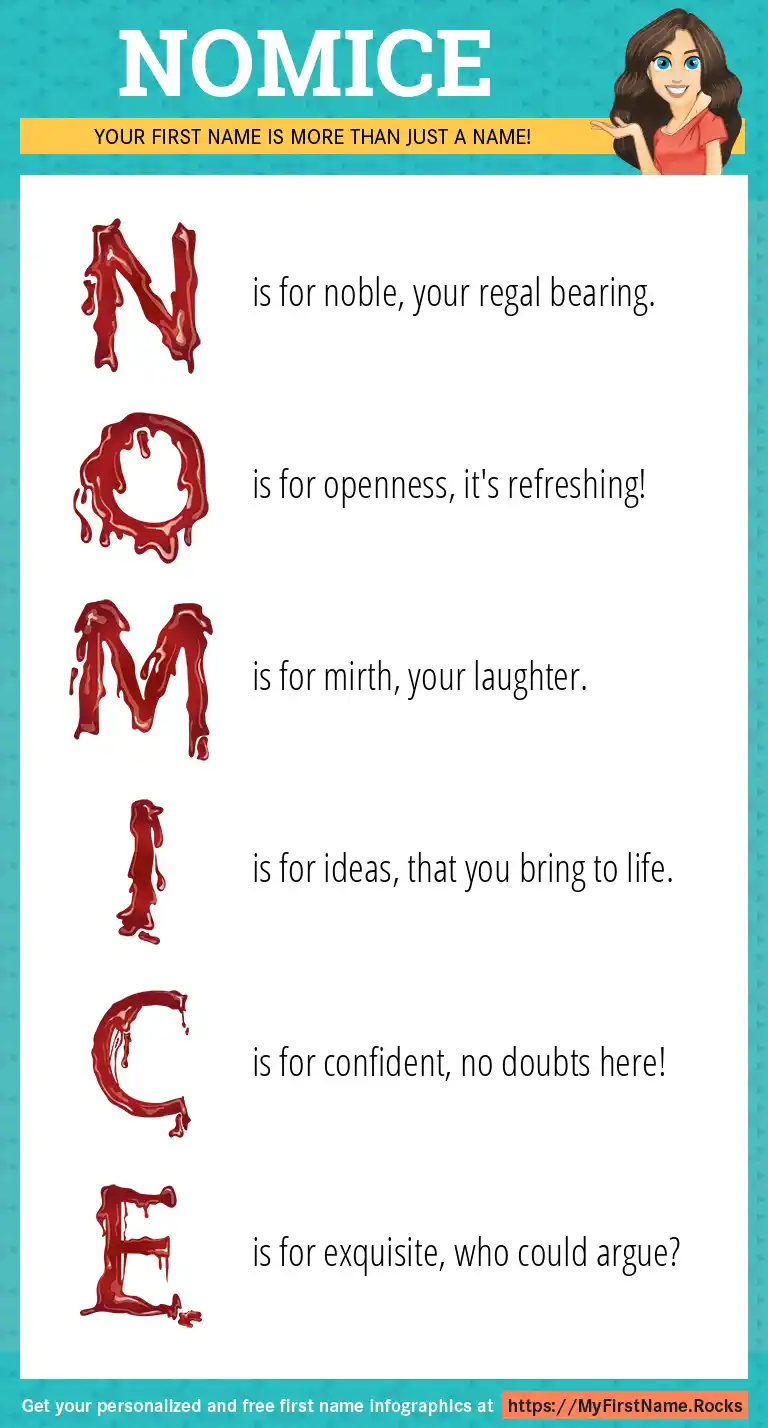 NOMICE

YOUR FIRST NAME IS MORE THAN JUST A NAME!

N is for noble, your regal bearing.

O is for openness, it's refreshing!

M is for mirth, your laughter.

I is for ideas, that you bring to life.

C is for confident, no doubts here!

E is for exquisite, who could argue?

Get your personalized and free first name infographics at https://MyFirstName.Rocks