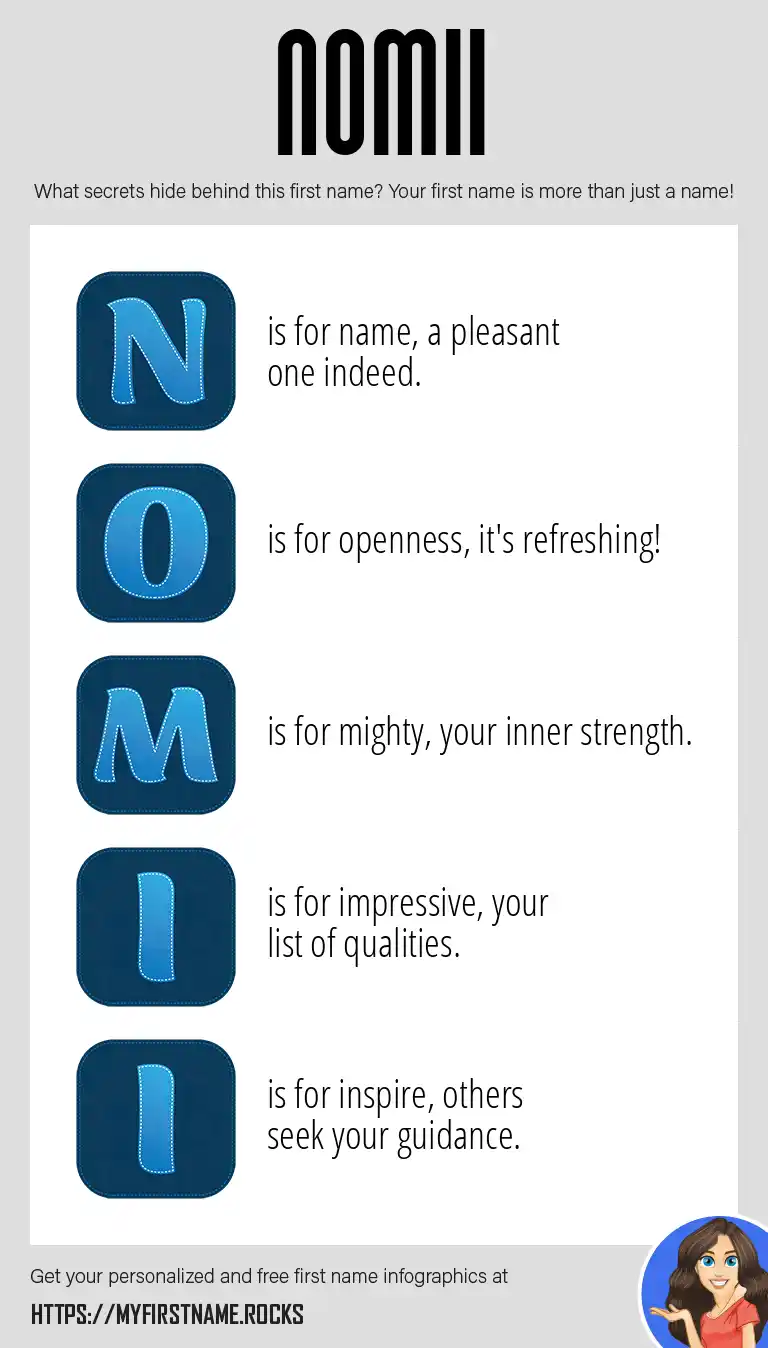 NOMII

What secrets hide behind this first name? Your first name is more than just a name!

N is for name, a pleasant one indeed.

O is for openness, it's refreshing!

M is for mighty, your inner strength.

I is for impressive, your list of qualities.

I is for inspire, others seek your guidance.

Get your personalized and free first name infographics at

HTTPS://MYFIRSTNAME.ROCKS