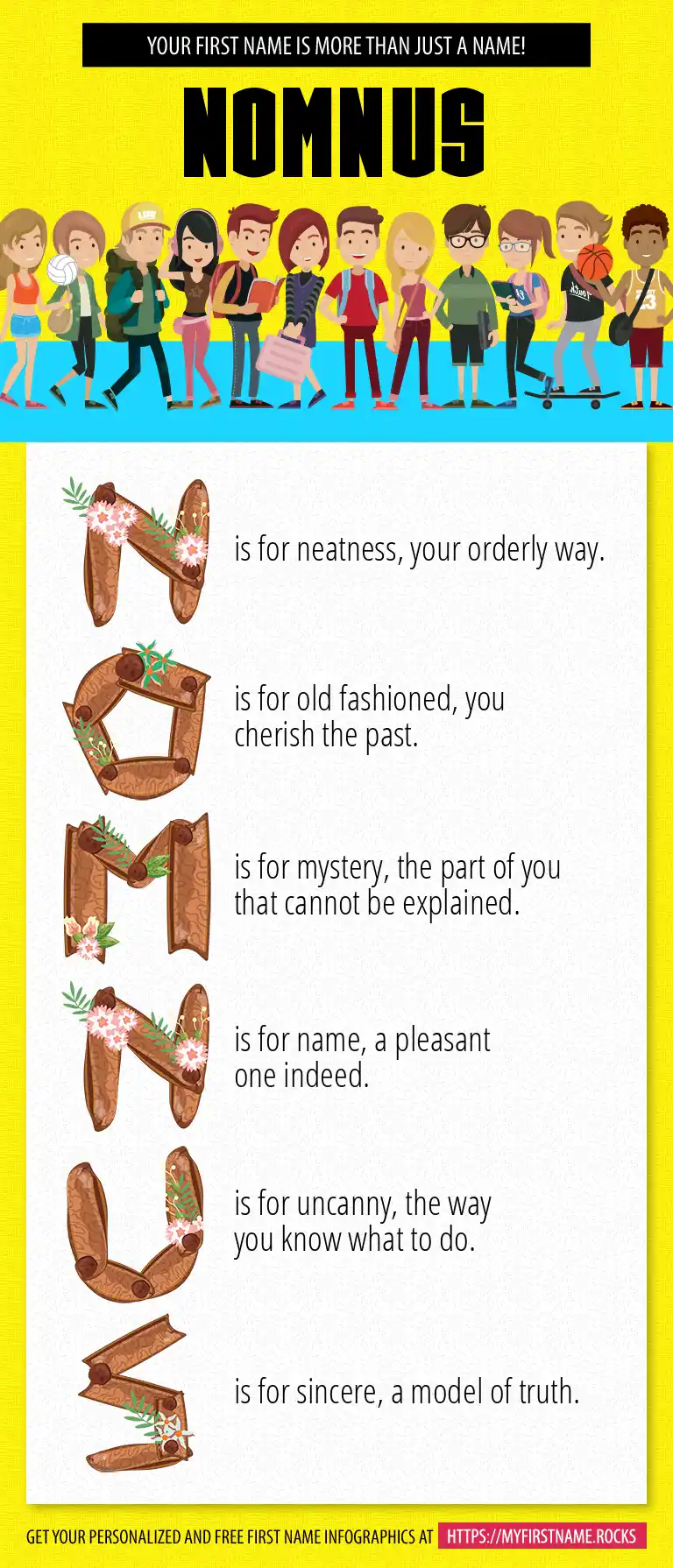 YOUR FIRST NAME IS MORE THAN JUST A NAME!

NOMNUS

N is for neatness, your orderly way.

O is for old fashioned, you cherish the past.

M is for mystery, the part of you that cannot be explained.

N is for name, a pleasant one indeed.

U is for uncanny, the way you know what to do.

S is for sincere, a model of truth.

GET YOUR PERSONALIZED AND FREE FIRST NAME INFOGRAPHICS AT HTTPS://MYFIRSTNAME.ROCKS