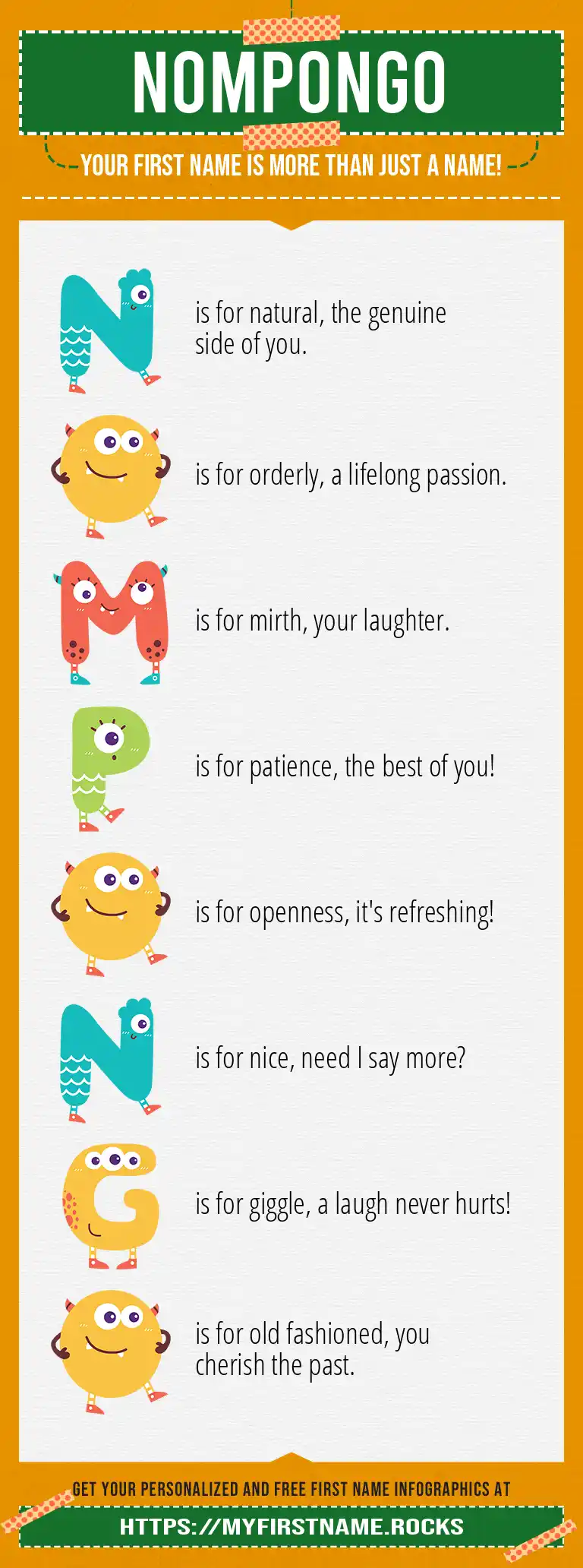 NOMPONGO

YOUR FIRST NAME IS MORE THAN JUST A NAME!

N is for natural, the genuine side of you.

O is for orderly, a lifelong passion.

M is for mirth, your laughter.

P is for patience, the best of you!

O is for openness, it's refreshing!

N is for nice, need I say more?

G is for giggle, a laugh never hurts!

O is for old fashioned, you cherish the past.

GET YOUR PERSONALIZED AND FREE FIRST NAME INFOGRAPHICS AT

HTTPS://MYFIRSTNAME.ROCKS