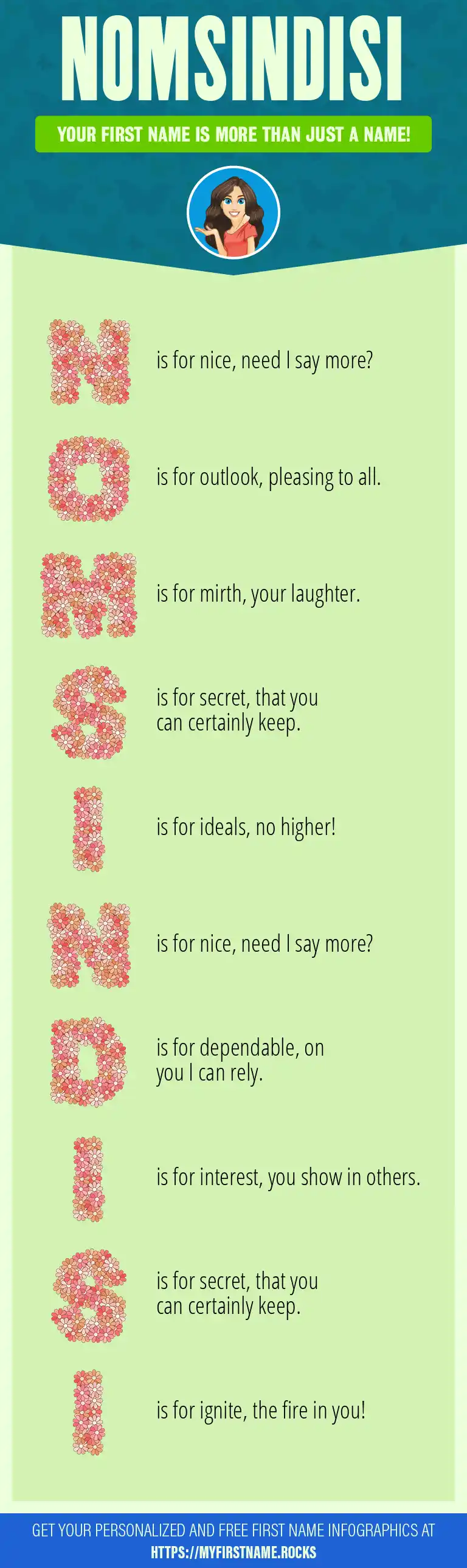 NOMSINDISI

YOUR FIRST NAME IS MORE THAN JUST A NAME!

N is for nice, need I say more?

O is for outlook, pleasing to all.

M is for mirth, your laughter.

S is for secret, that you can certainly keep.

I is for ideals, no higher!

N is for nice, need I say more?

D is for dependable, on you I can rely.

I is for interest, you show in others.

S is for secret, that you can certainly keep.

I is for ignite, the fire in you!

GET YOUR PERSONALIZED AND FREE FIRST NAME INFOGRAPHICS AT HTTPS://MYFIRSTNAME.ROCKS